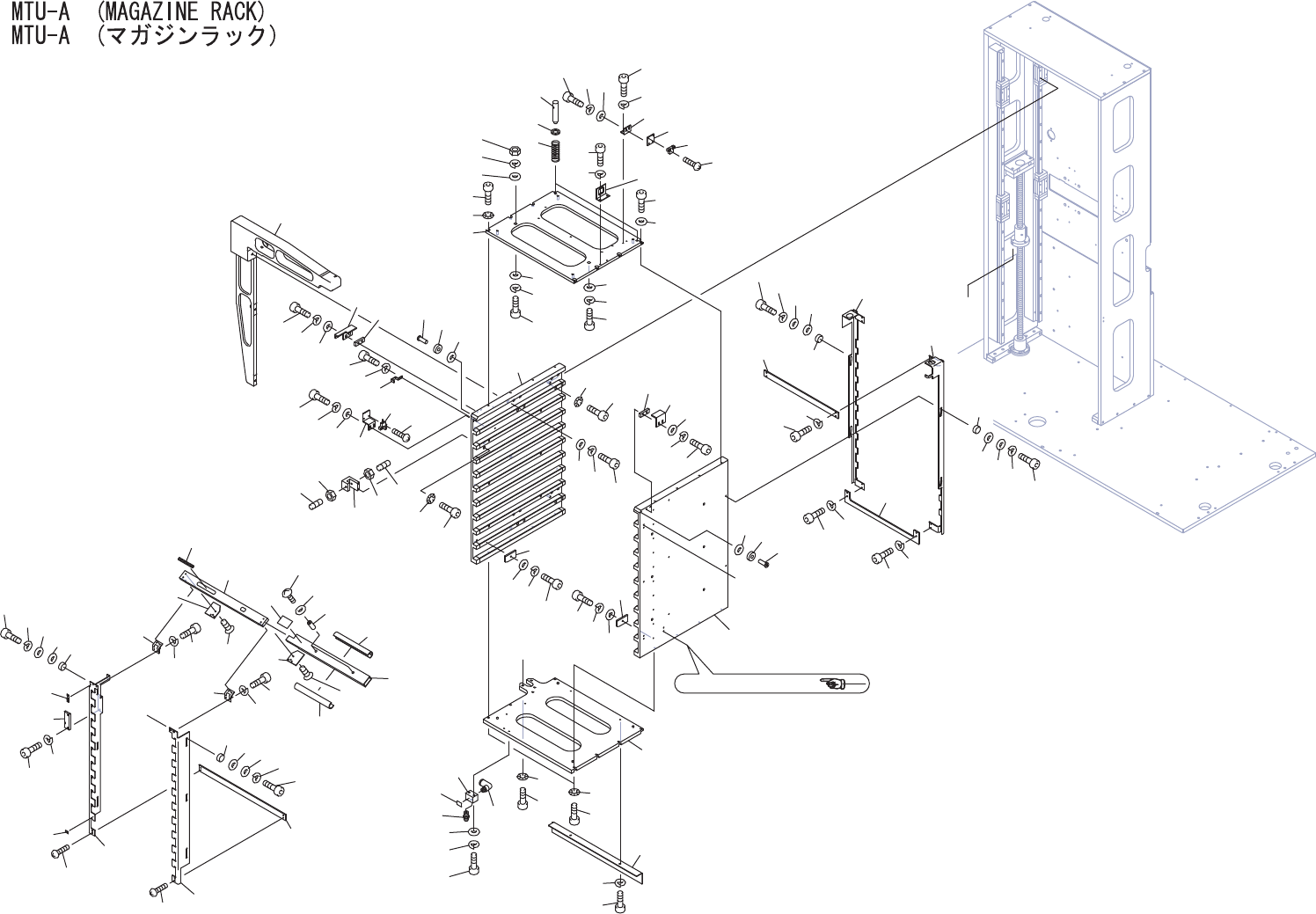 MTU-A (MAGAZINE RACK)
MTU-A (マガジンラック)