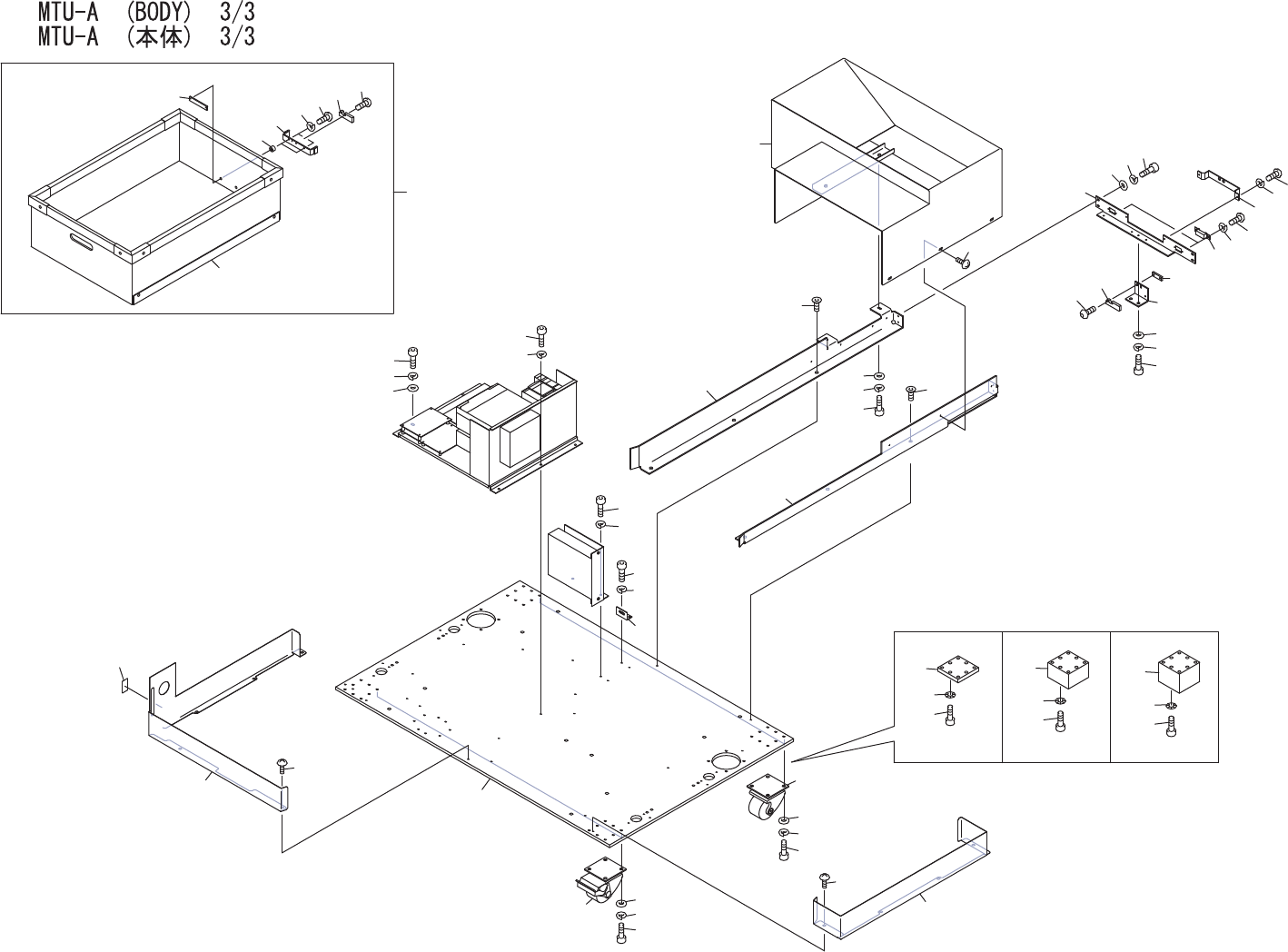 MTU-A (BODY) 3/3
MTU-A (本体) 3/3