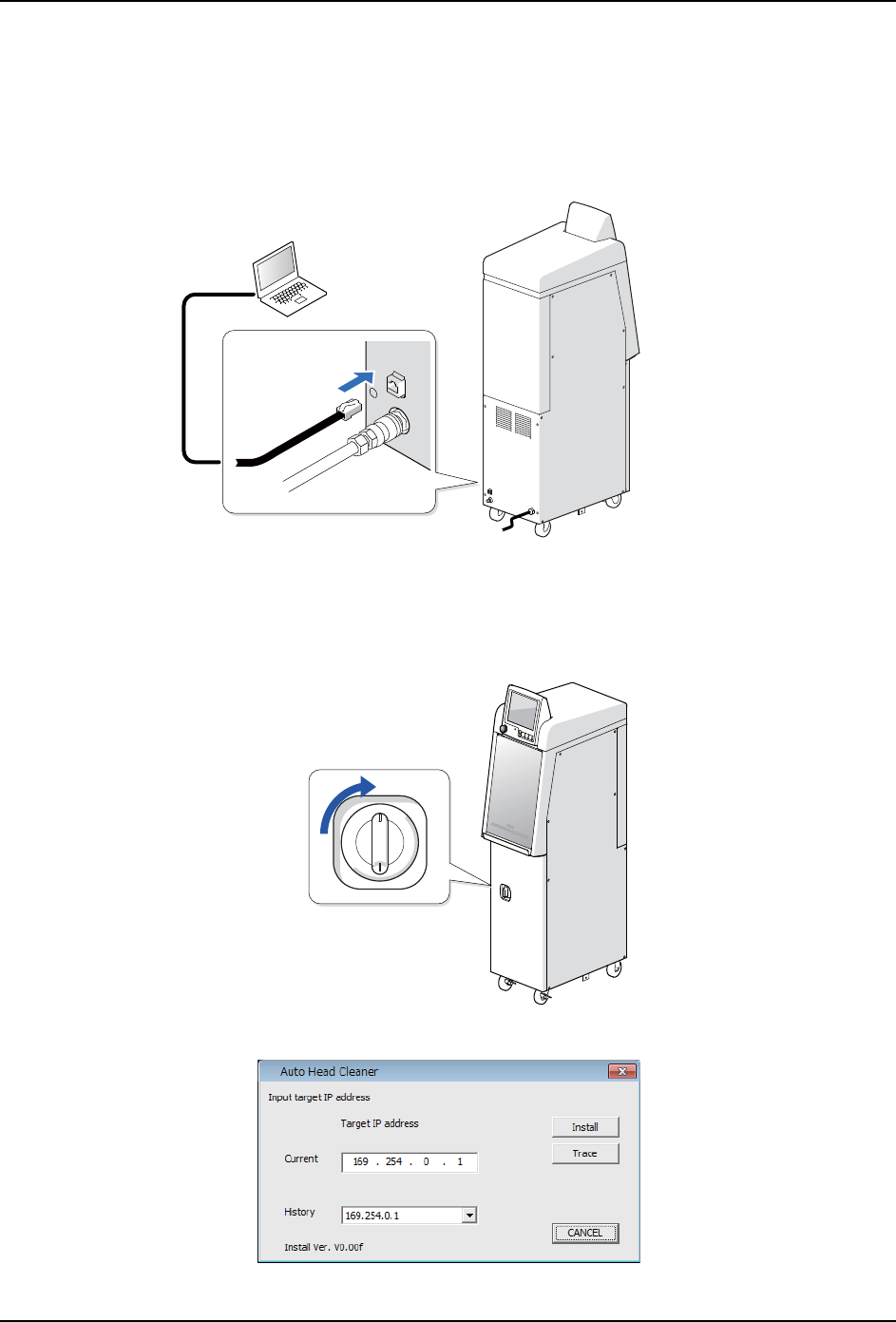 Auto Head Cleaner

Input target IP address

Target IP address

Install

Trace

Current 169 . 254 . 0 . 1

Hstory 169.254.0.1

CANCEL

Install Ver. V0.00f