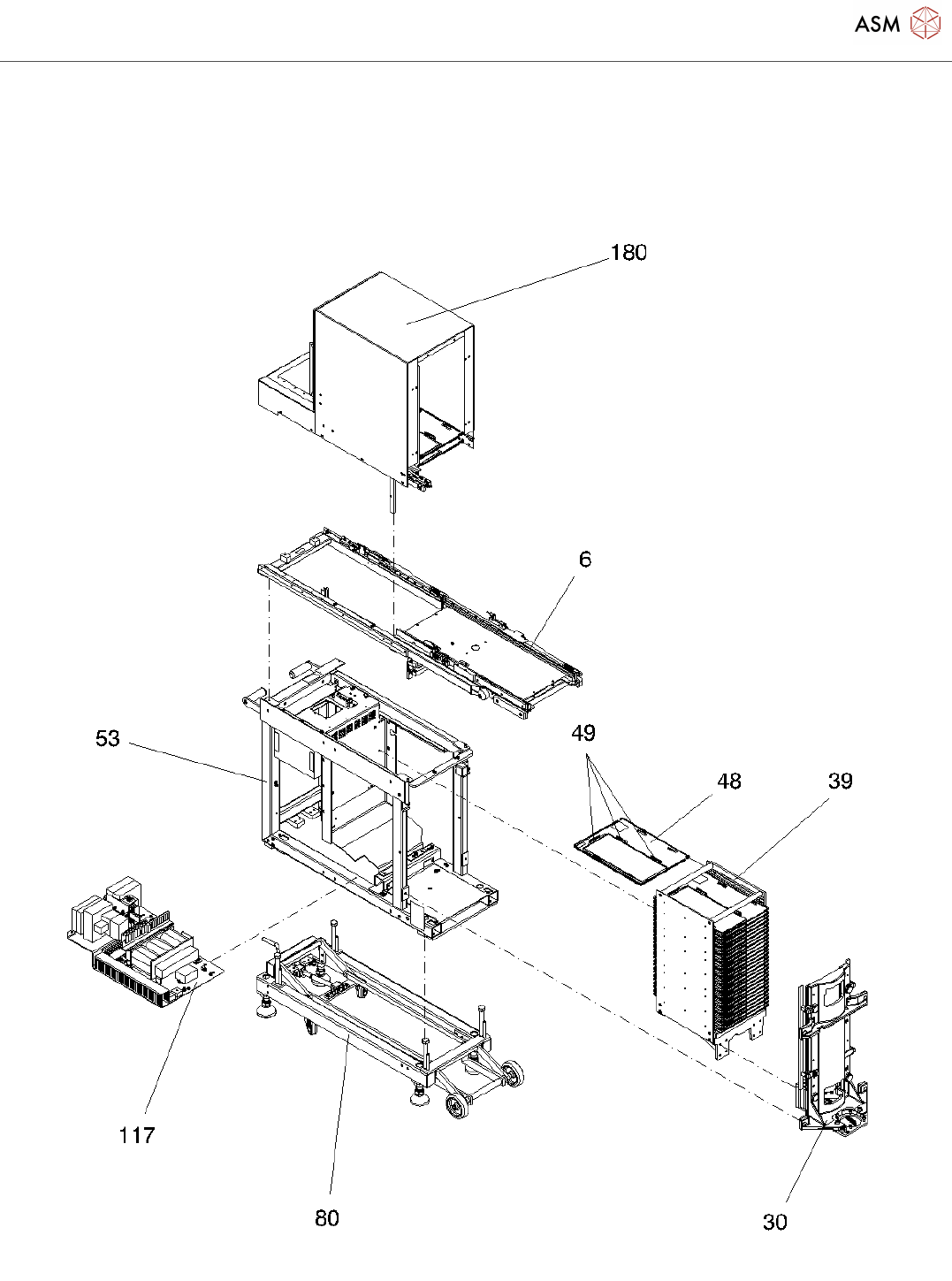 ASM

180

6

53

49

48

39

117

80

30