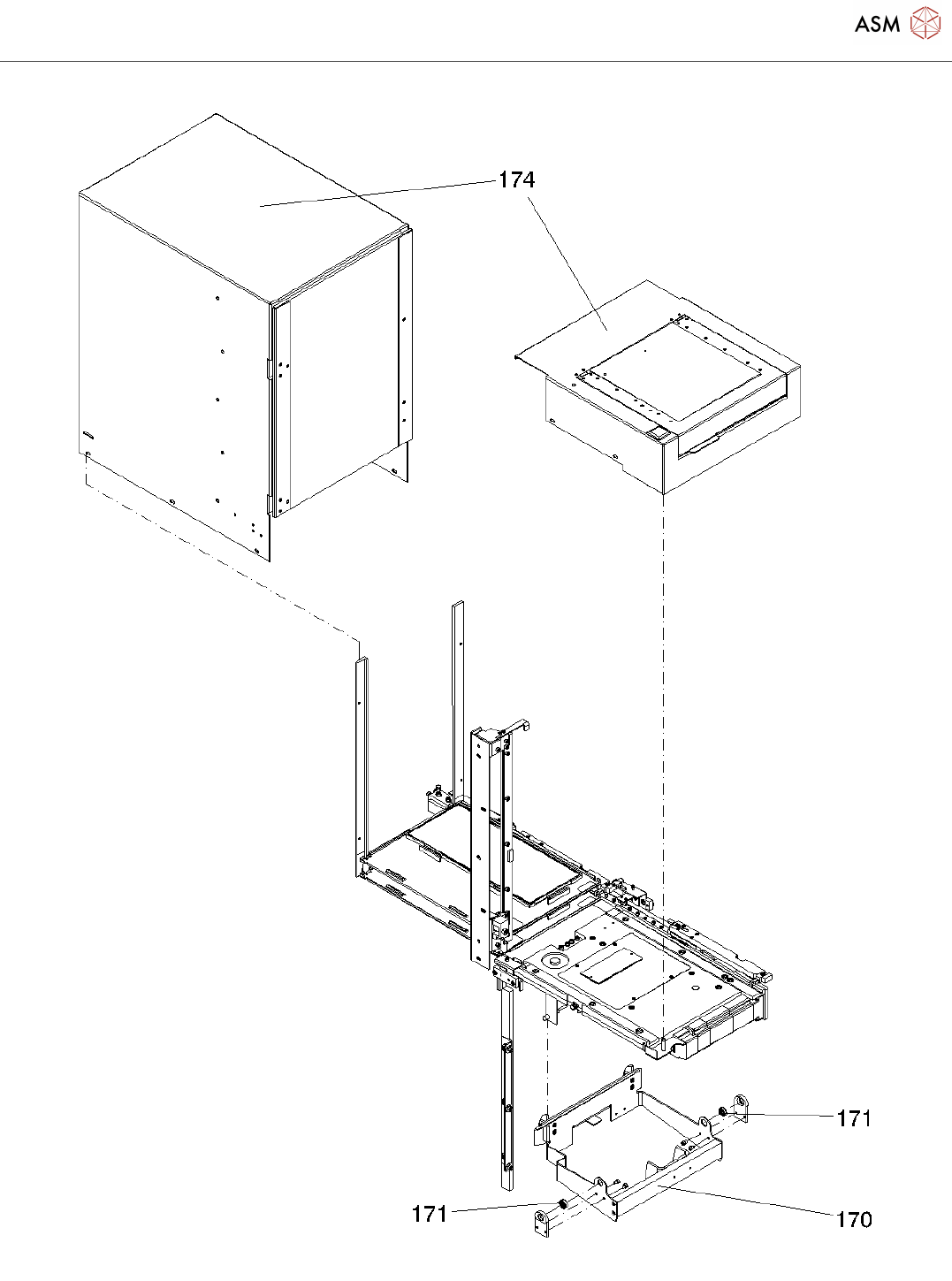 ASM

174

171

171

170