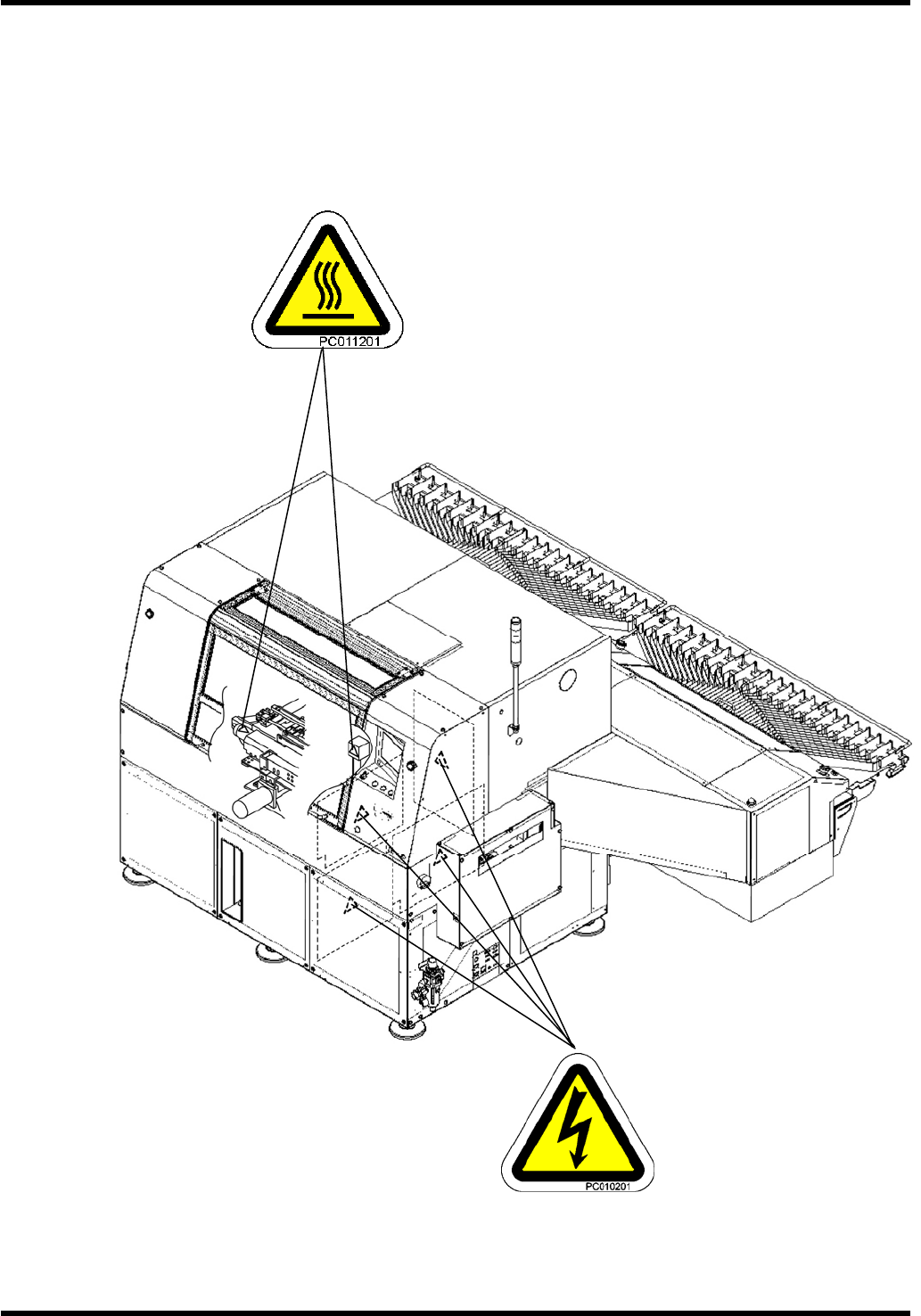 PC011201

PC010201