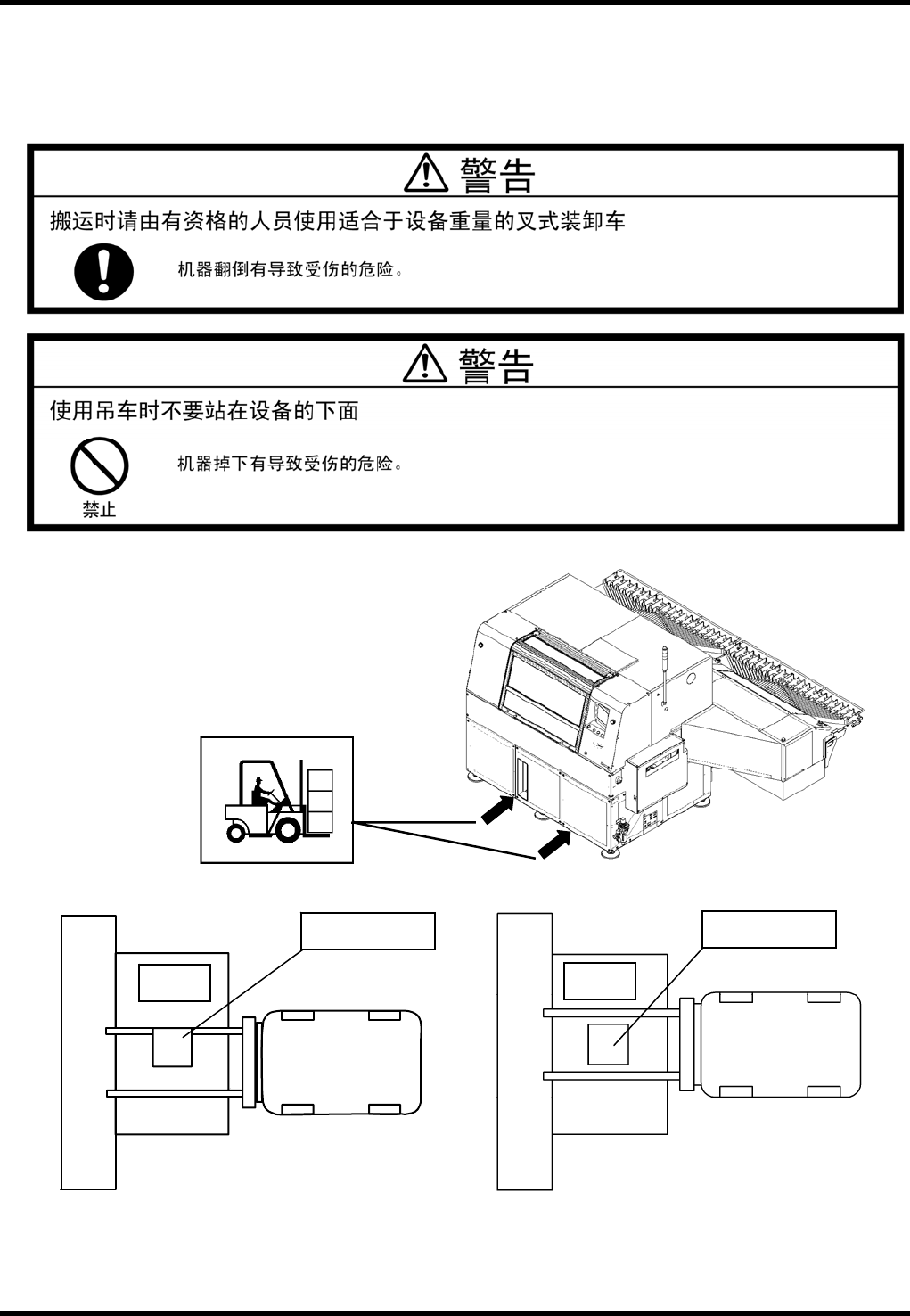 警告

搬运时请由有资格的人员使用适合于设备重量的叉式装卸车

机器翻倒有导致受伤的危险。

警告

使用吊车时不要站在设备的下面

机器掉下有导致受伤的危险。

禁止