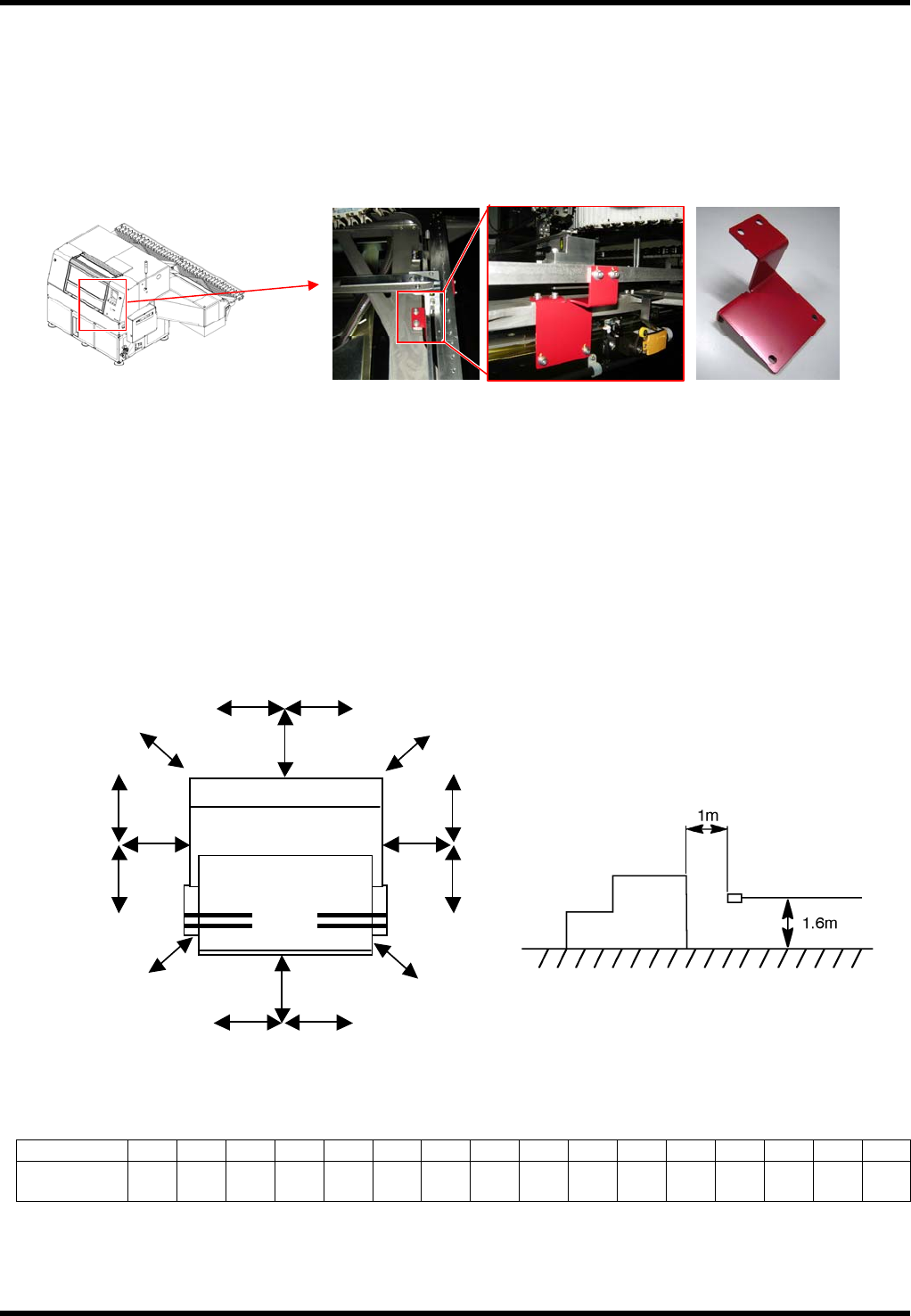 1m

1.6m