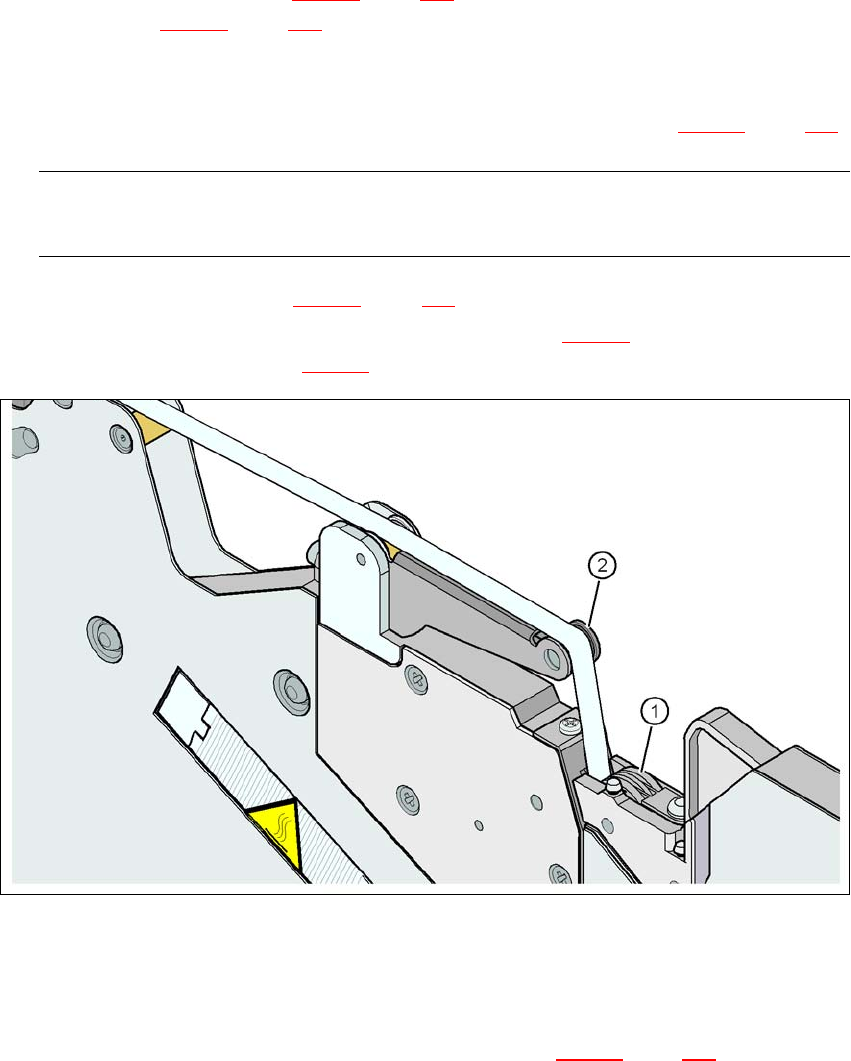 2

1