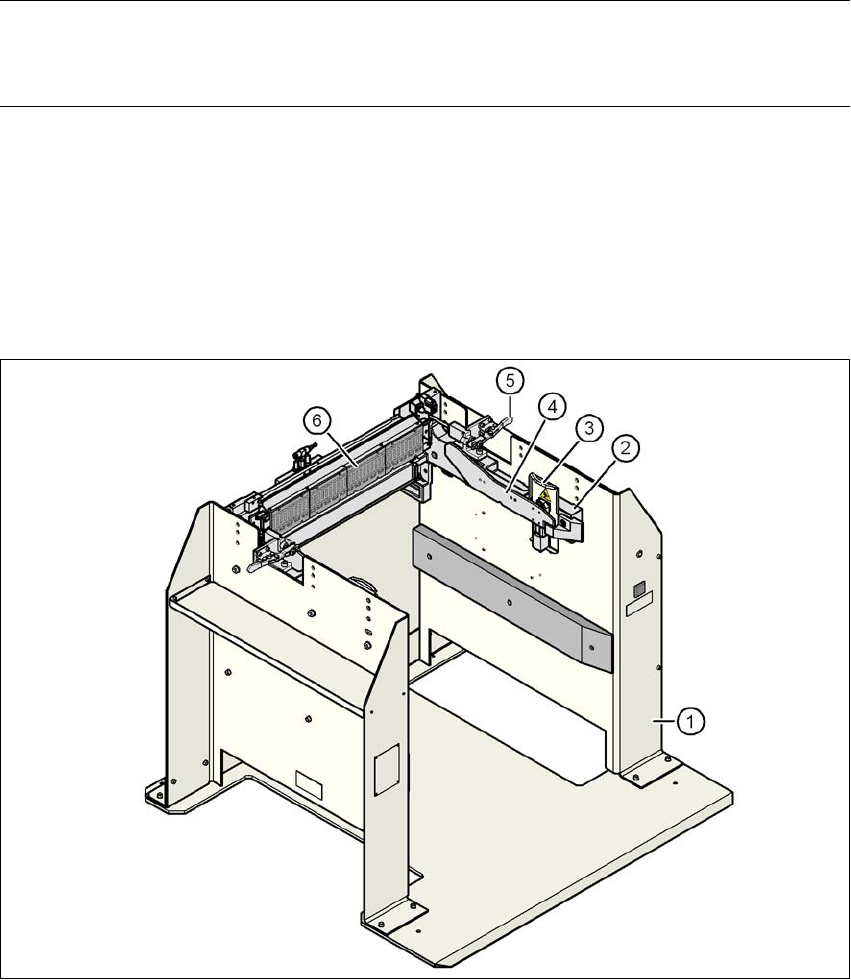 5
6
4
3
2
1