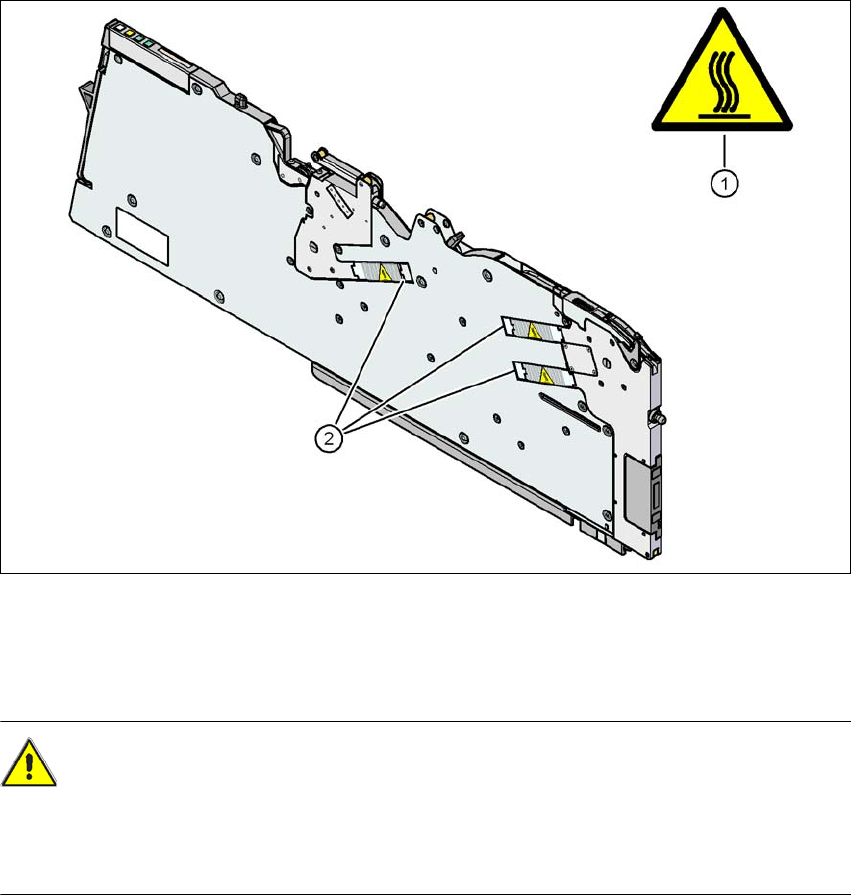 1

2