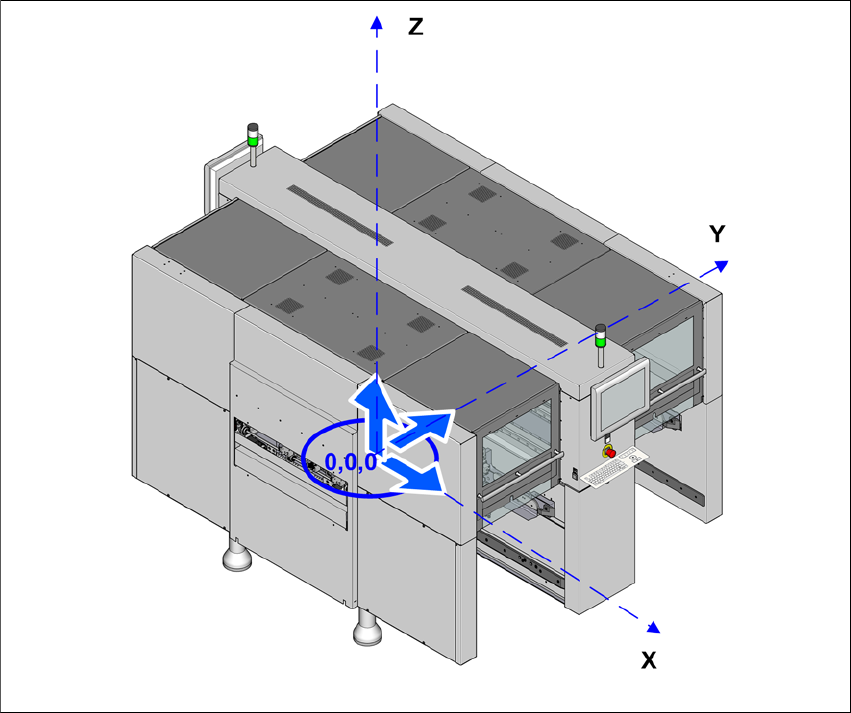 Z

Y

0,0,0

X