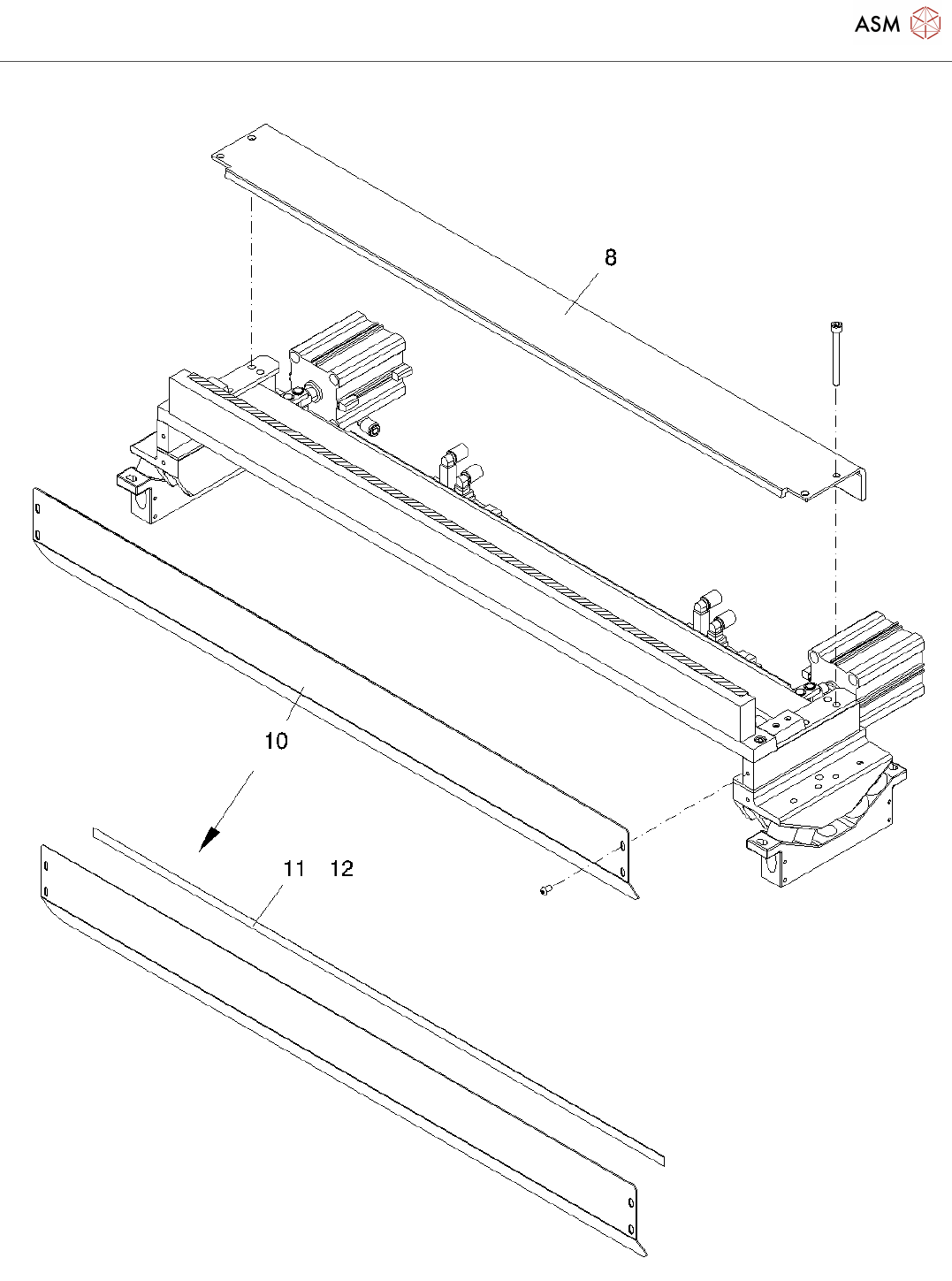 ASM

8

10

11 12