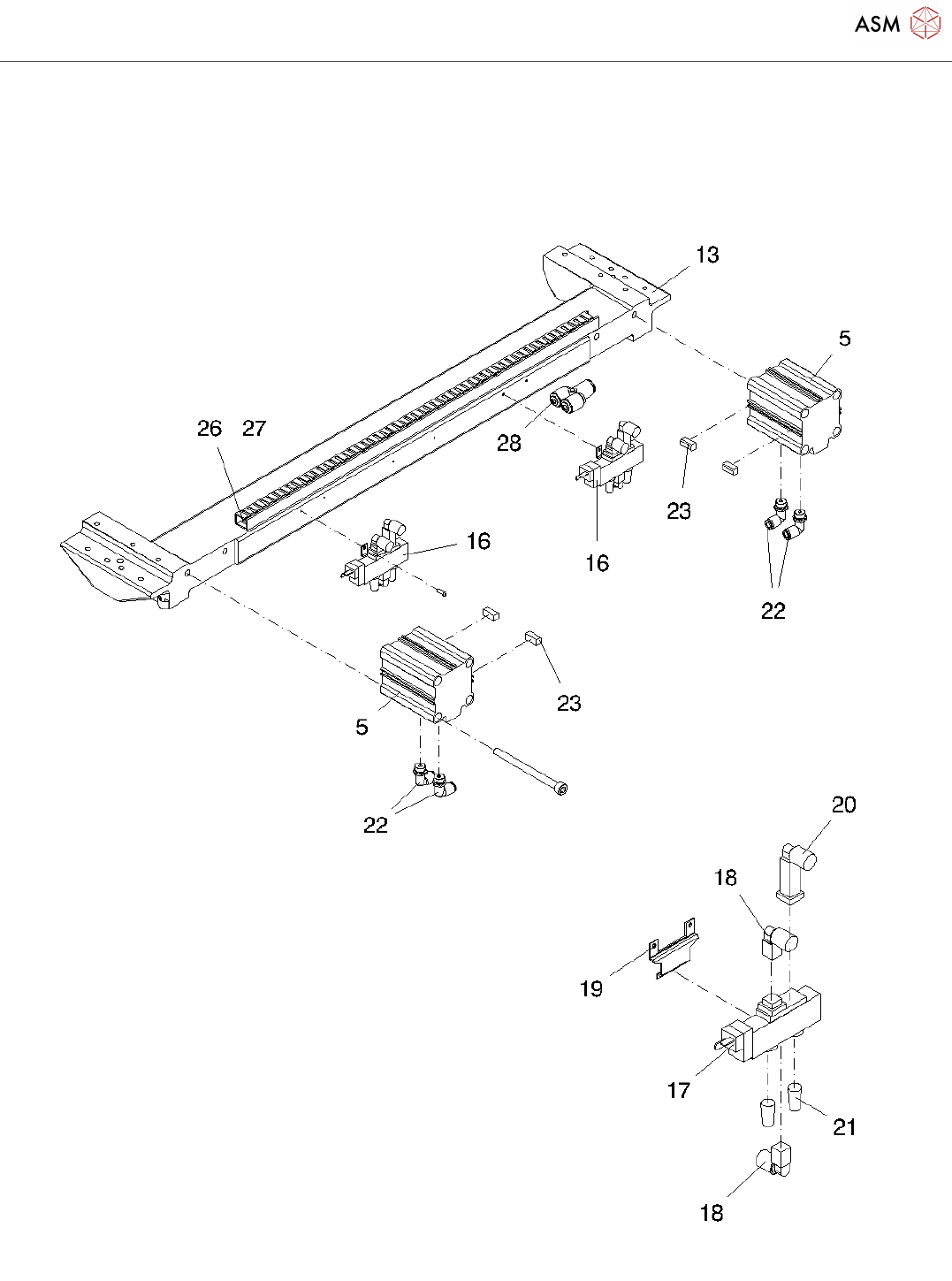 ASM

13

5

26 27

28

23

16

16

22

23

5

22

20

18

19

17

21

18