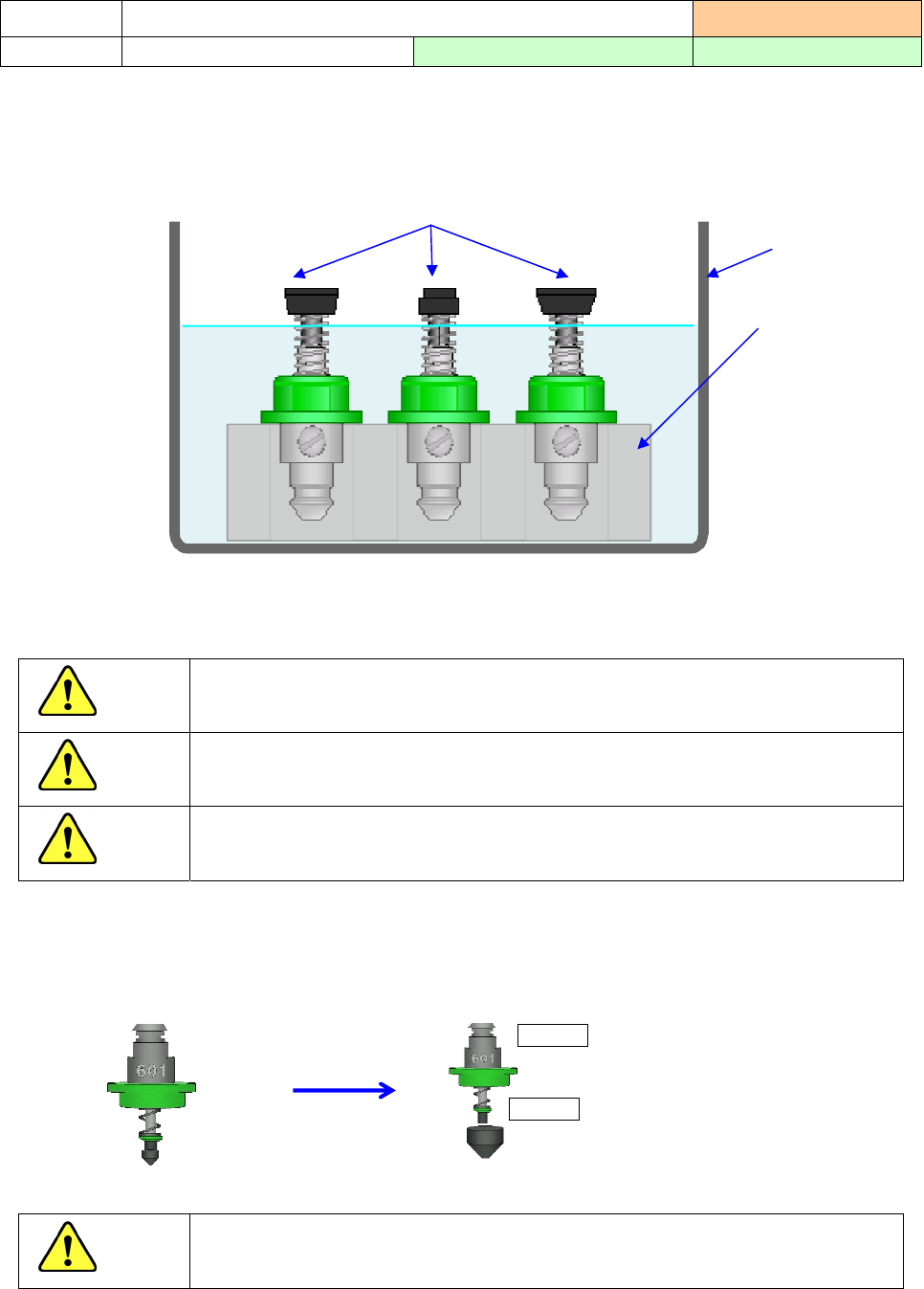 601

601