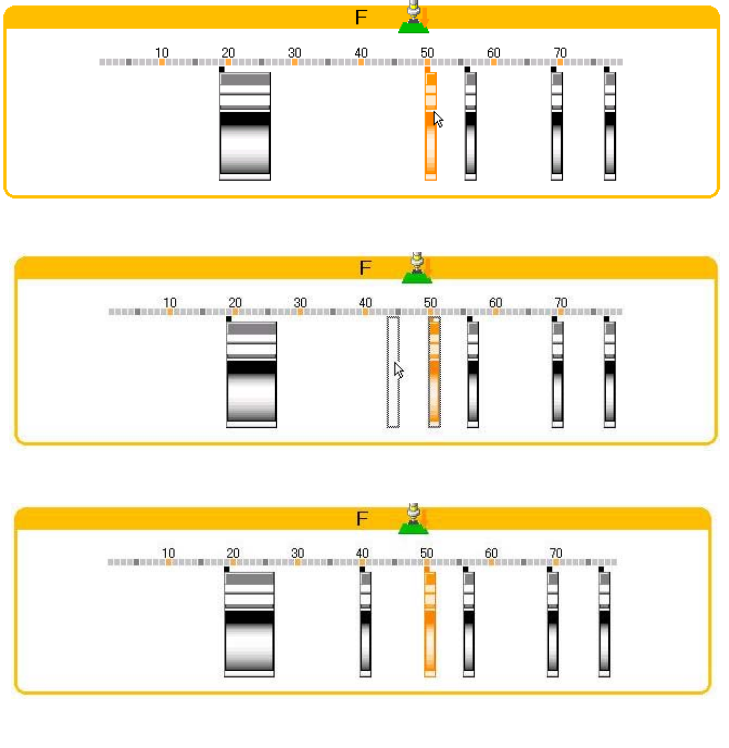 F

10 20 30 40 50 60 70

F

10 20 30 40 50 60 70

F

10 20 30 40 50 60 70