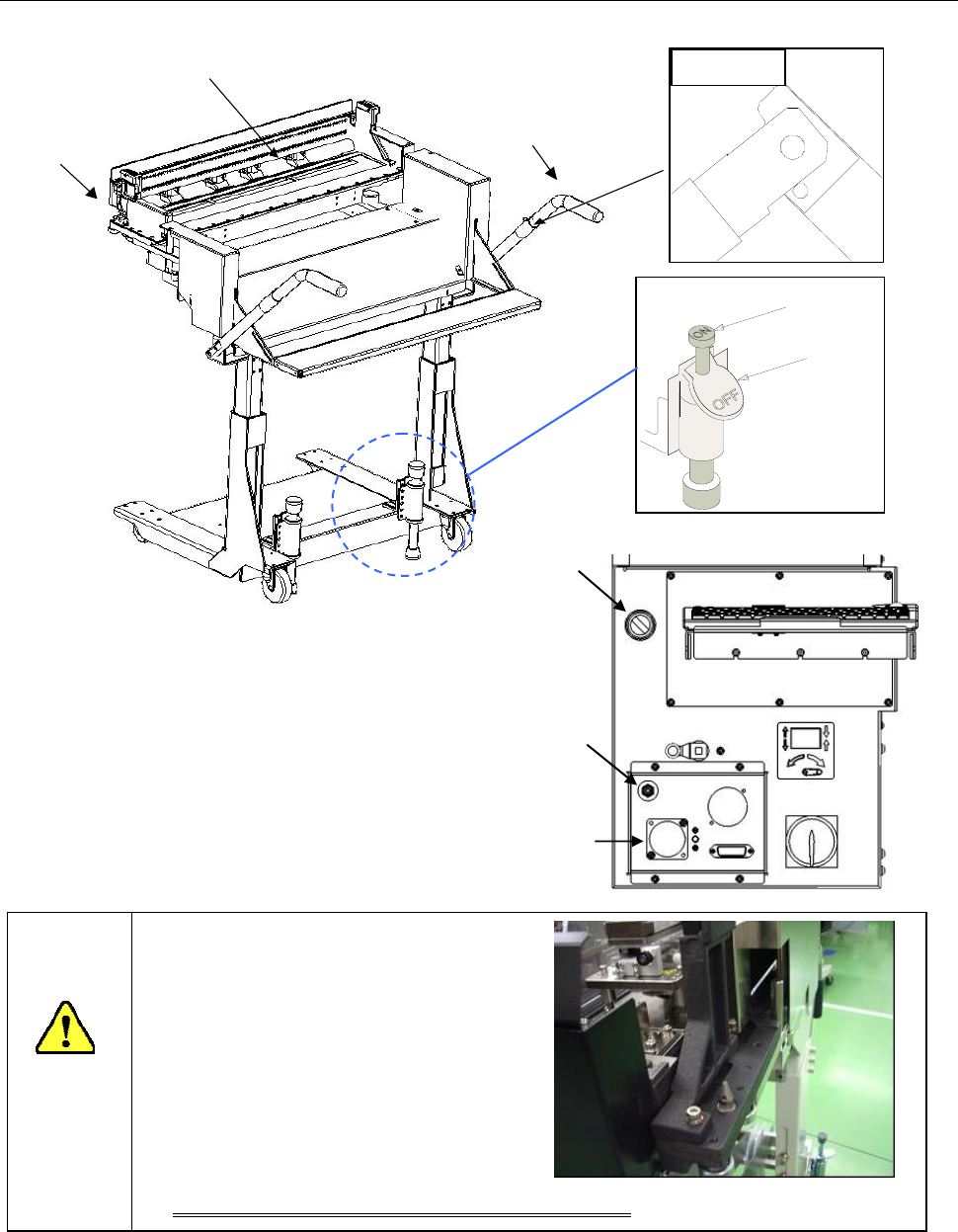 ON

OFF