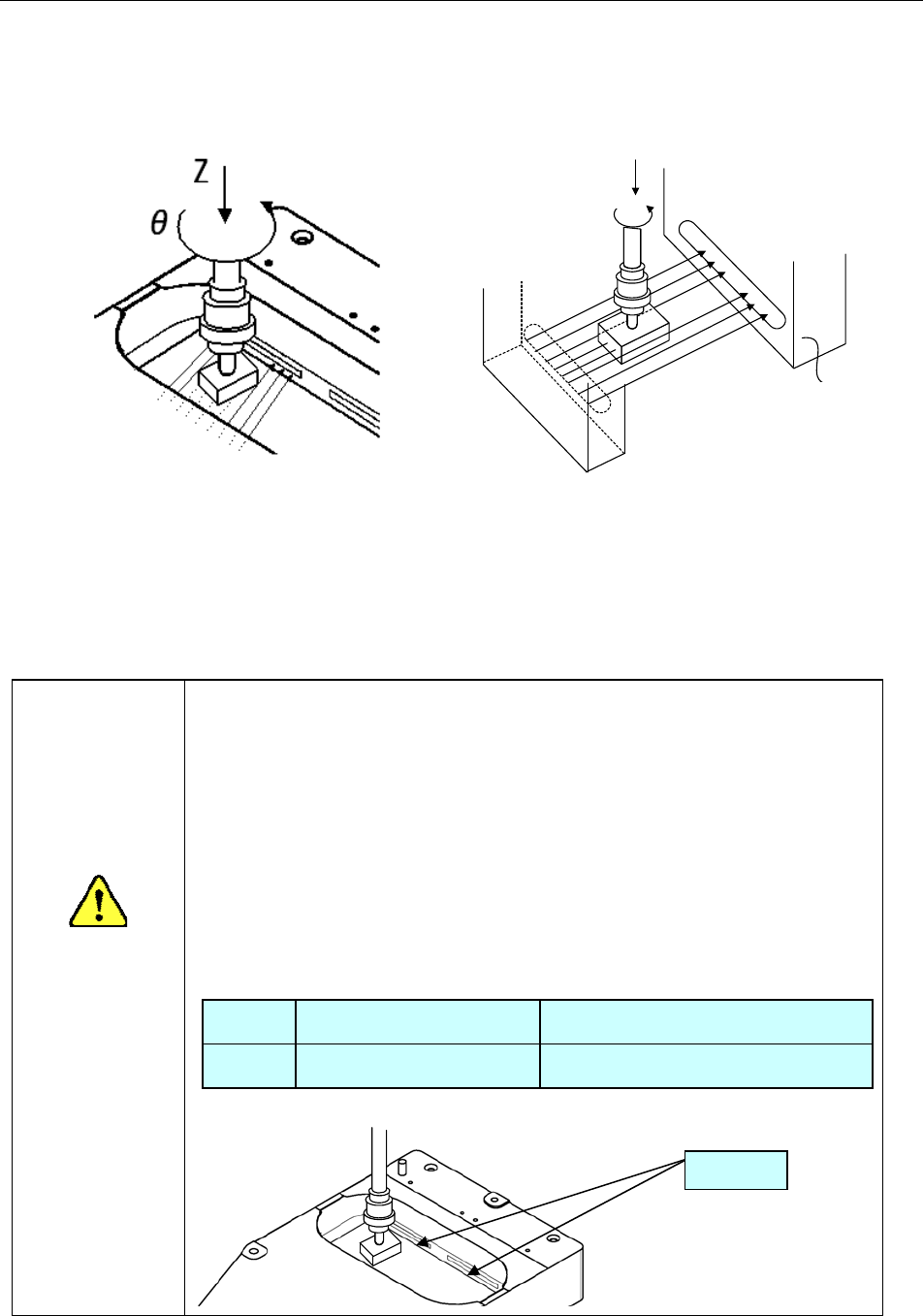 Z
$\theta$