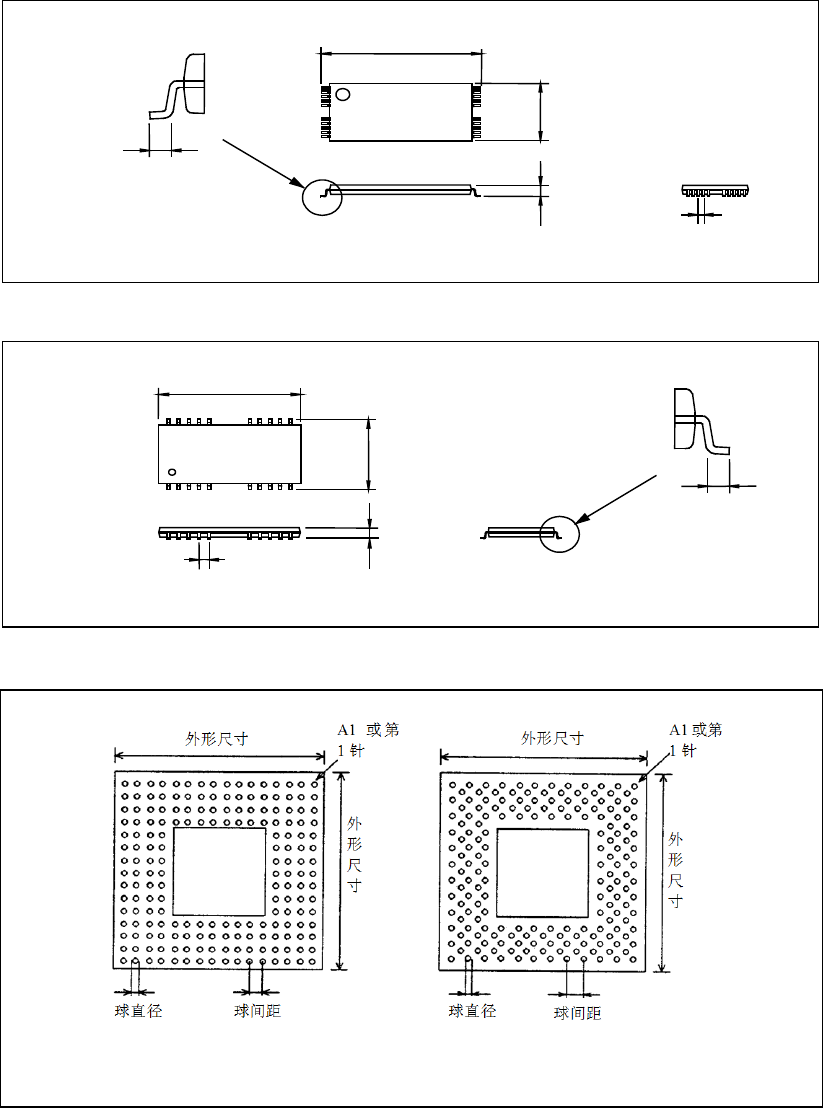 外形尺寸

A1 或第 1 针

外形尺寸

球直径

球间距

外形尺寸

A1或第 1 针

外形尺寸

球直径

球间距