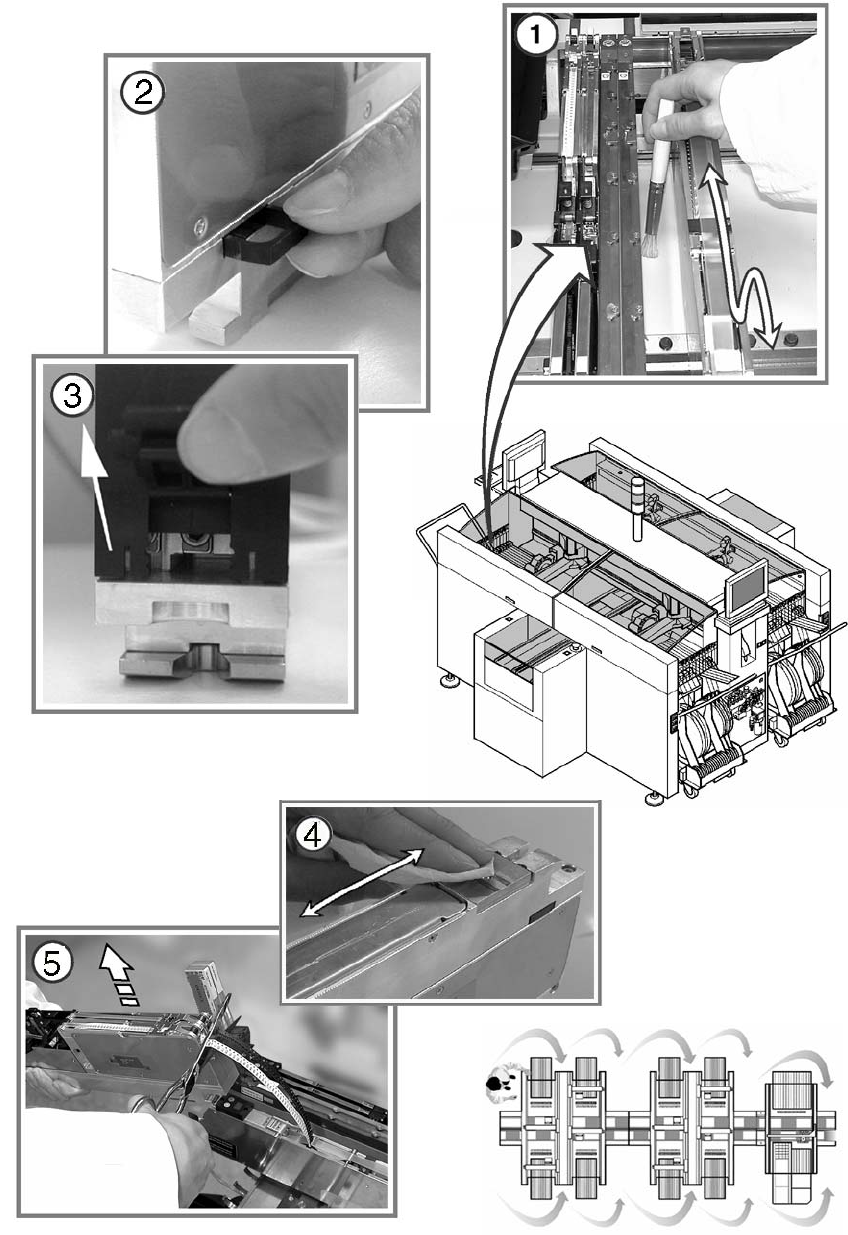 2

1

3

4

5