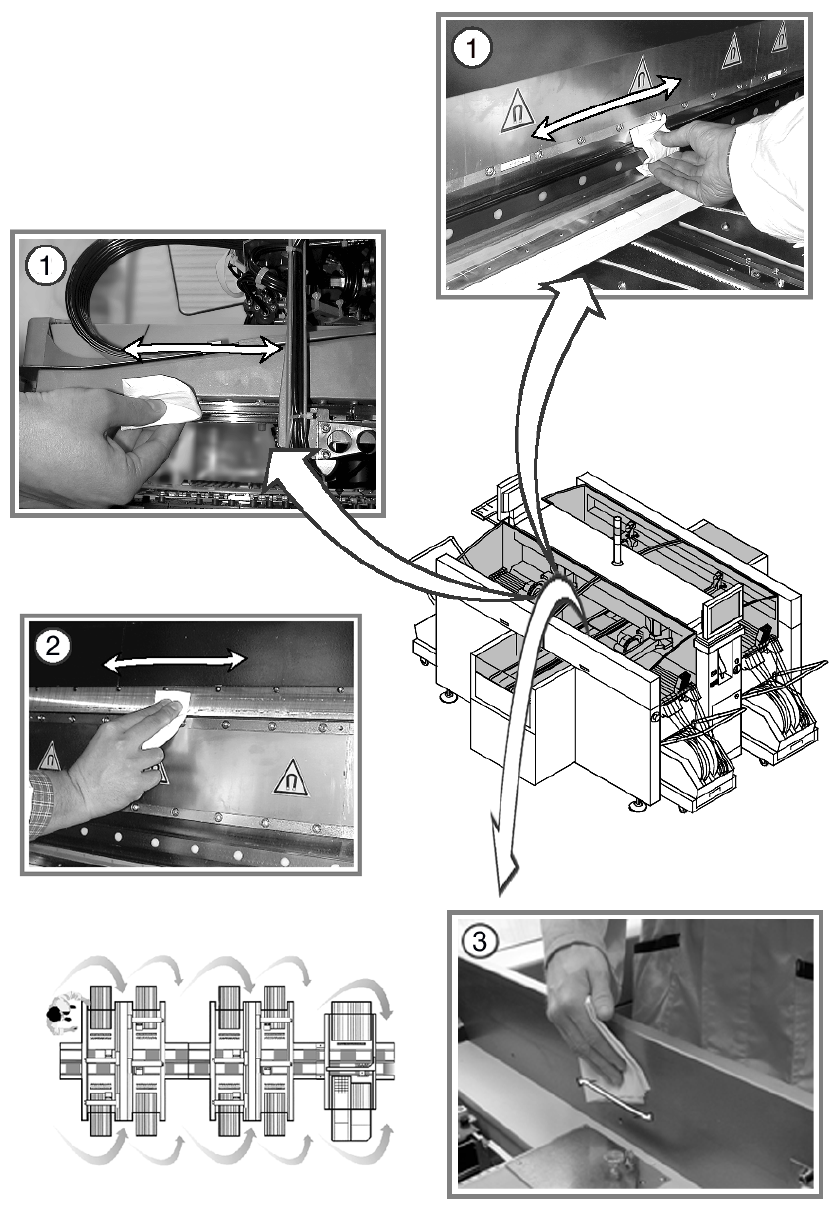 1

1

2

3