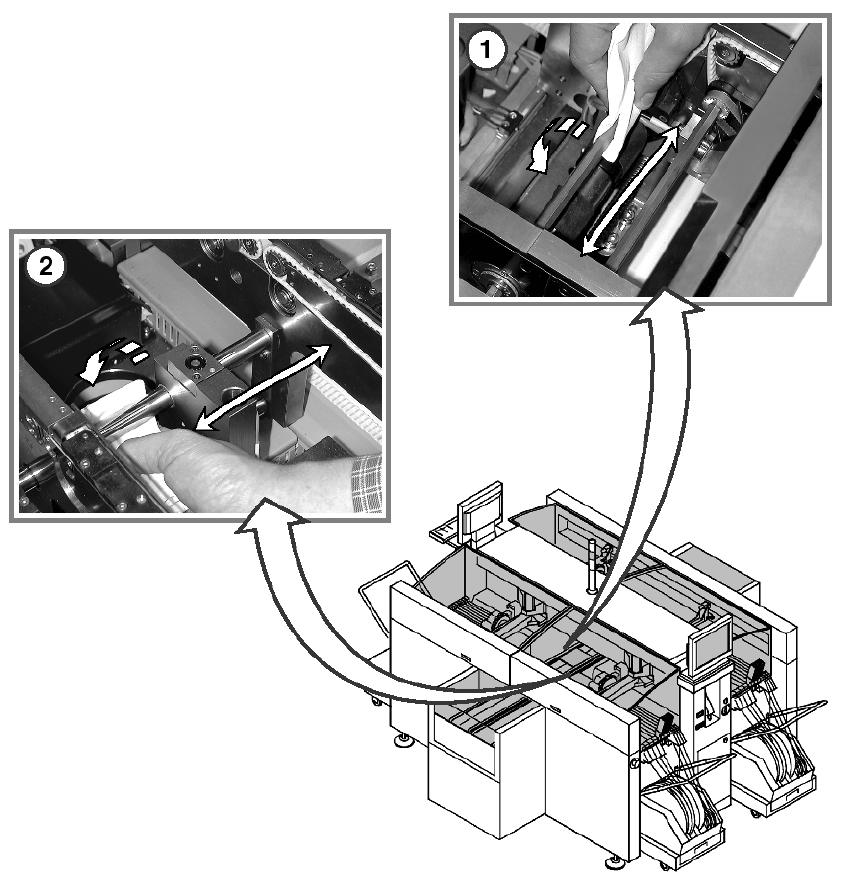 1

2