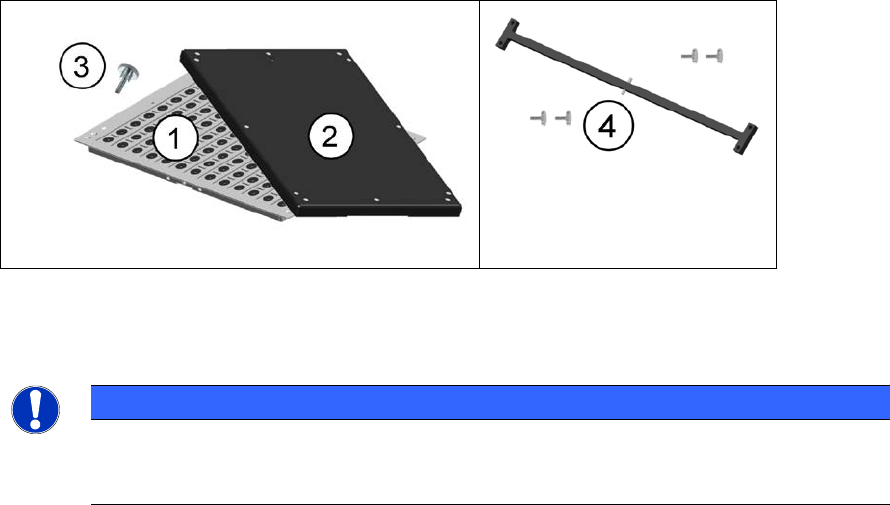 3
1
2
4