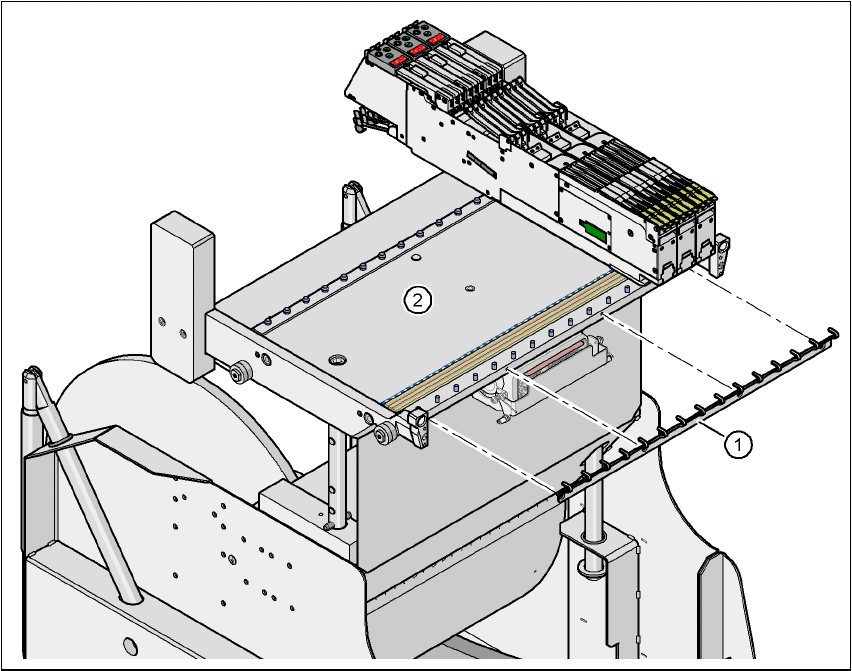 2

1