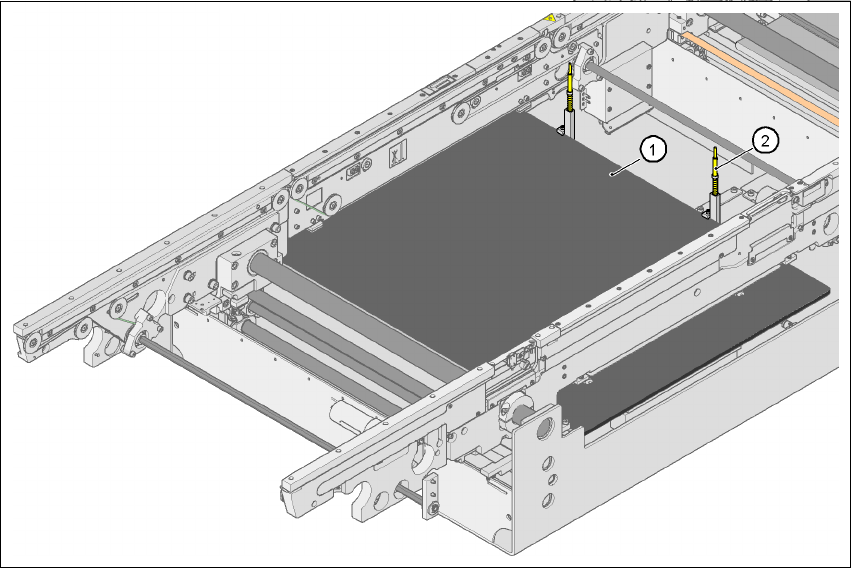 1
2