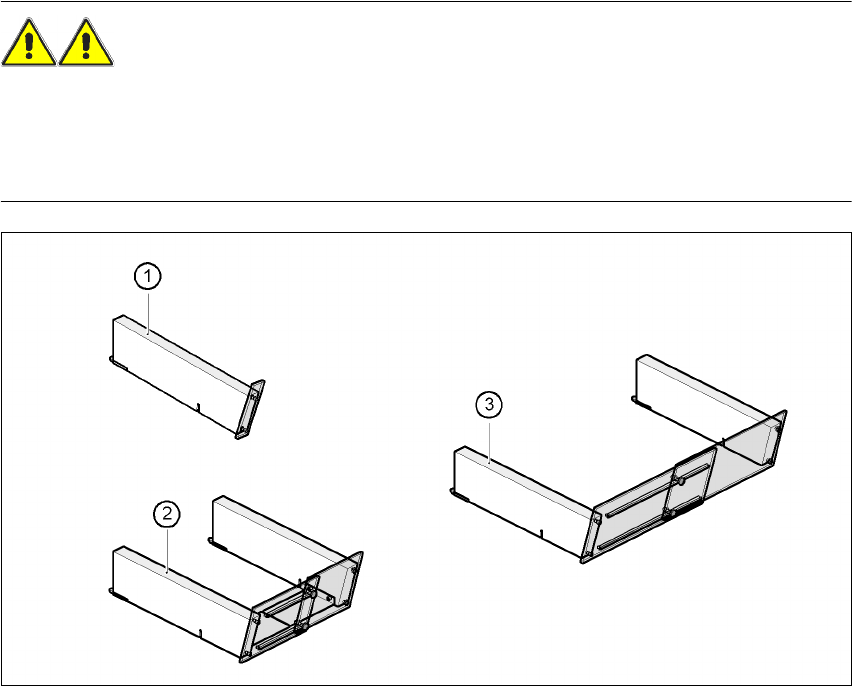 1

2

3