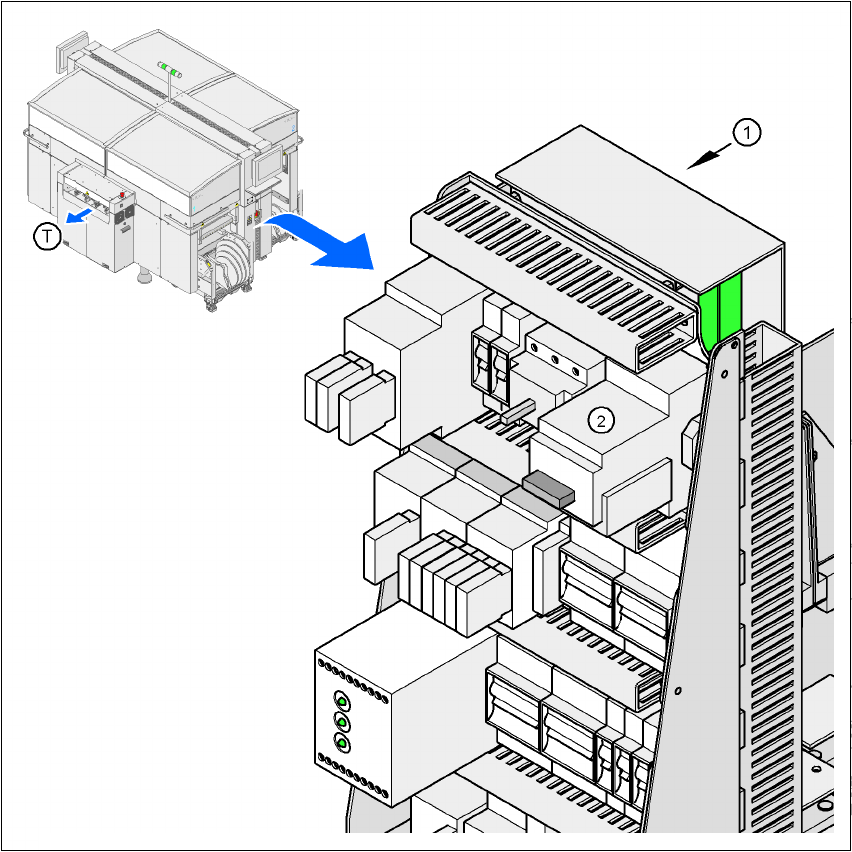 T

1

2