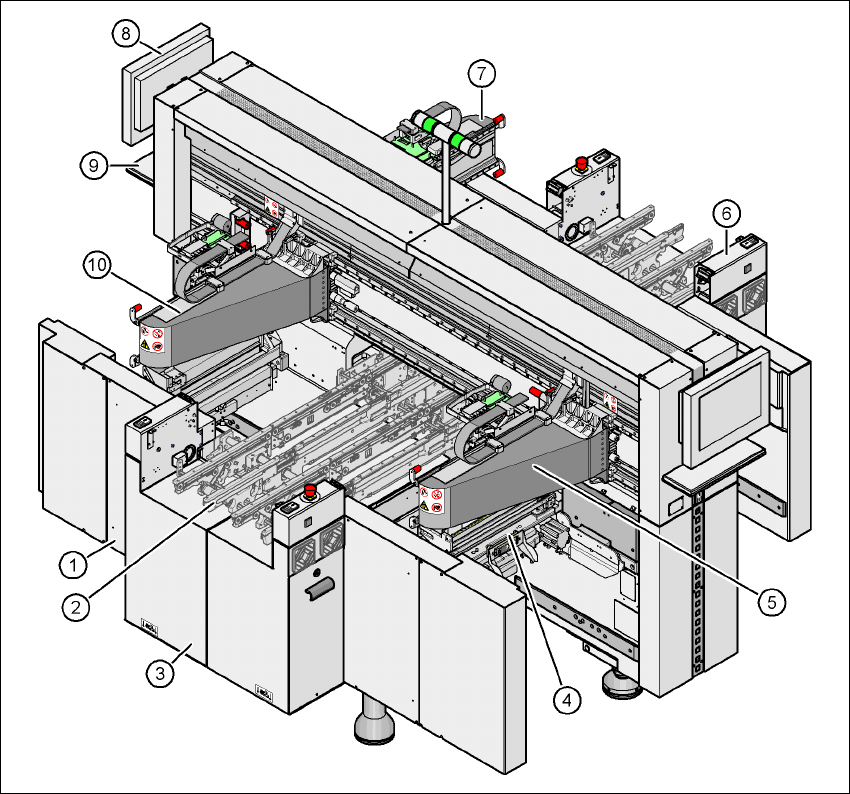 8
7
9
6
10
1
2
5
3
4