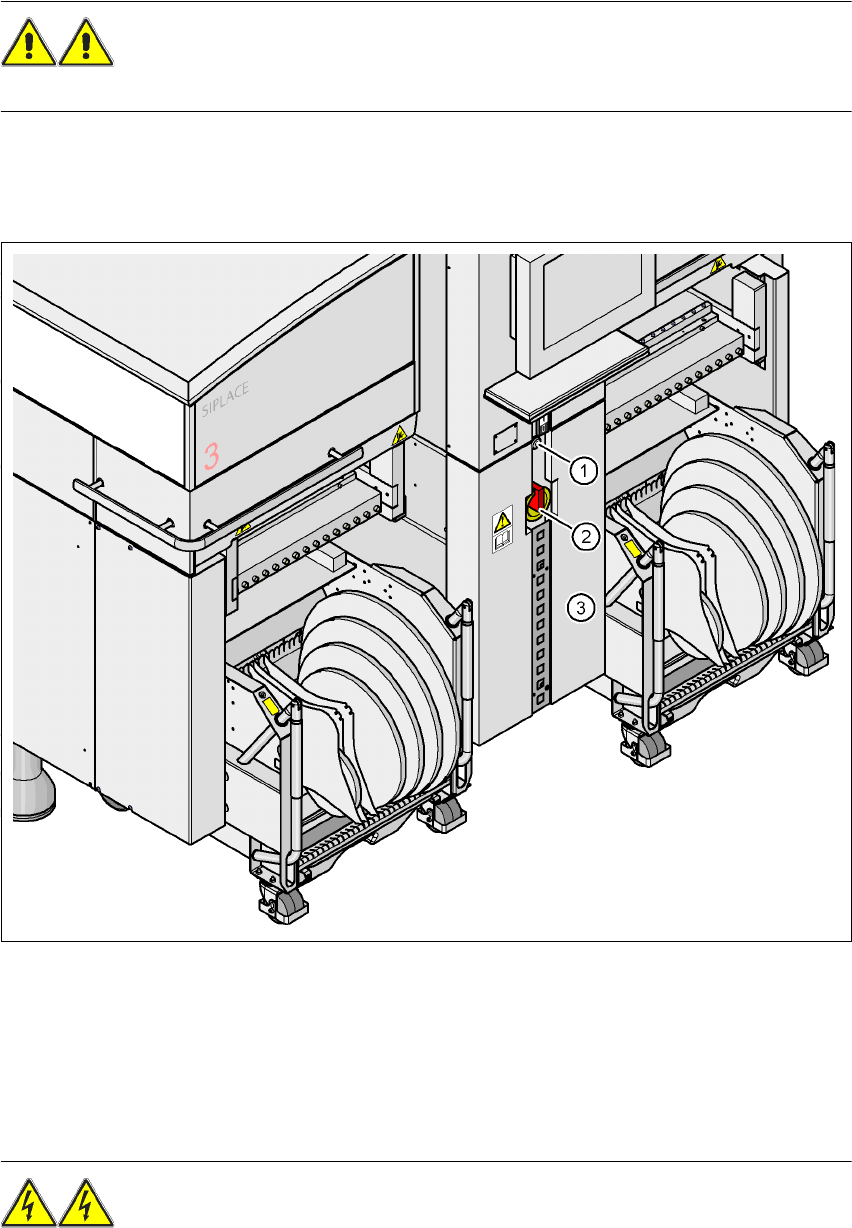 SIPLACE

3

1

2

3