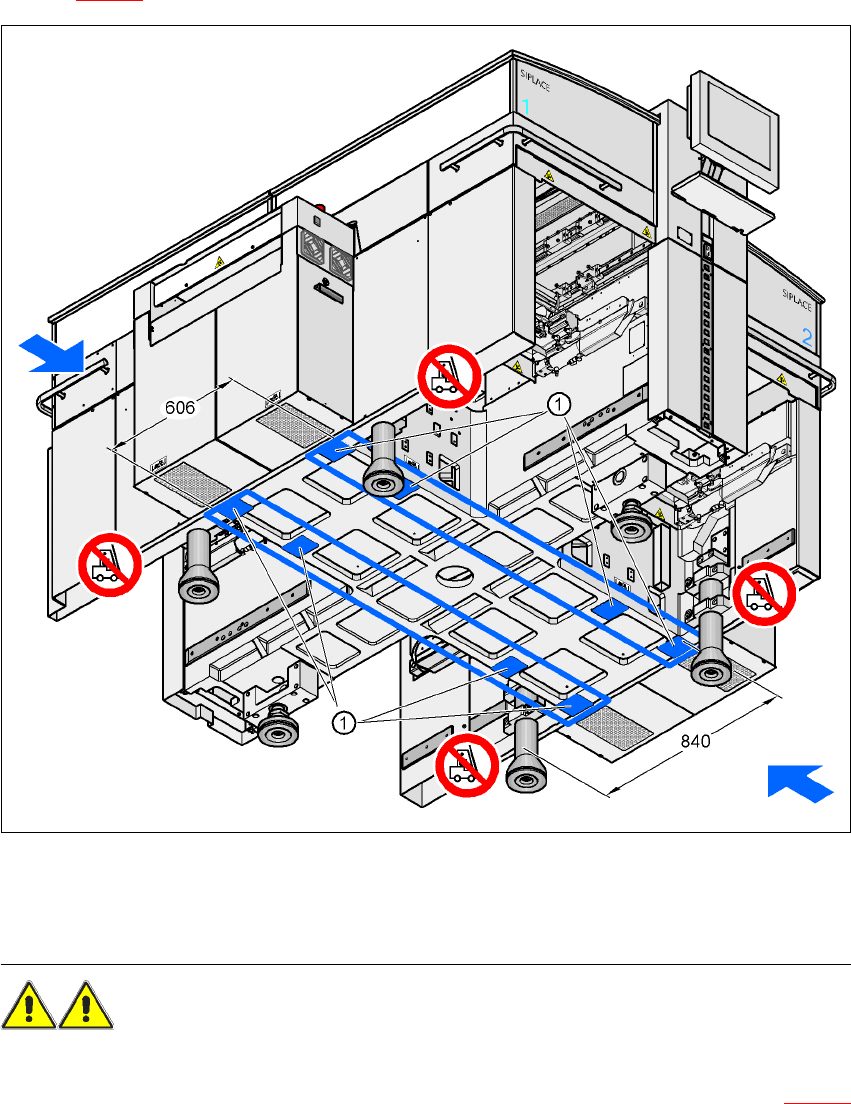 SIPLACE
1
SIPLACE
2
606
1
1
840