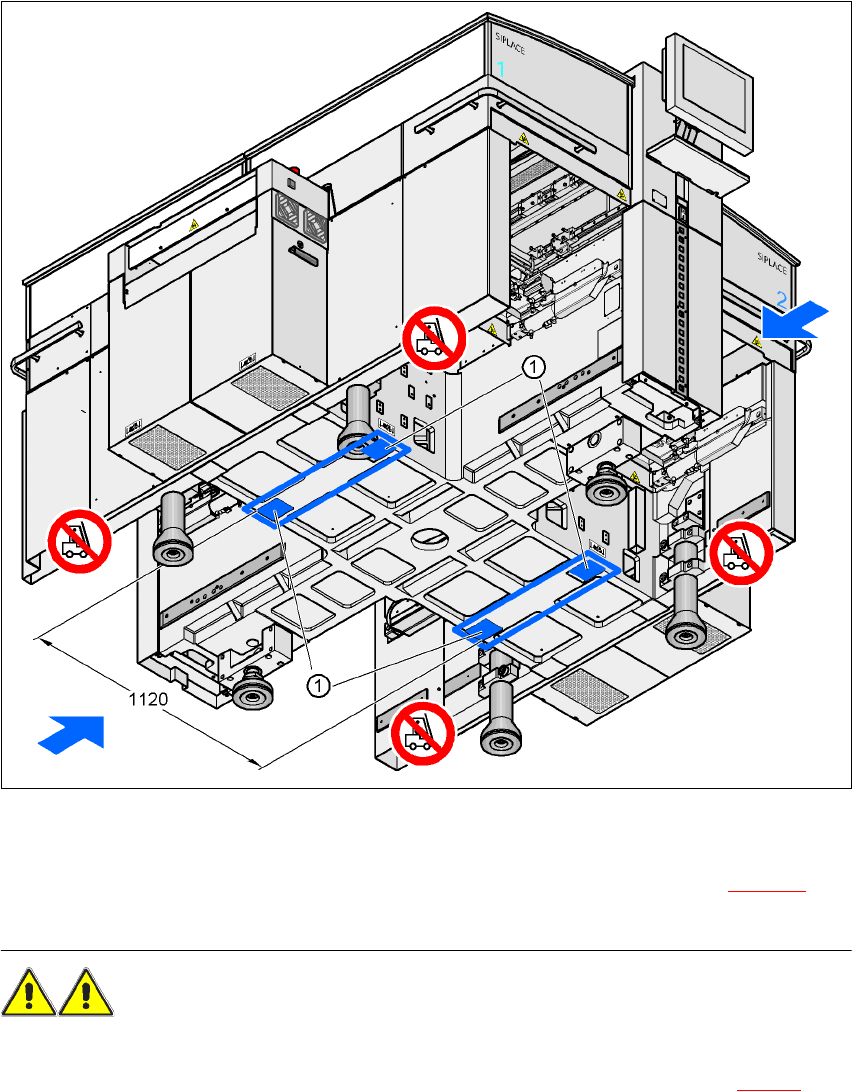 SIPLACE

1

SIPLACE

2

1

1

1120