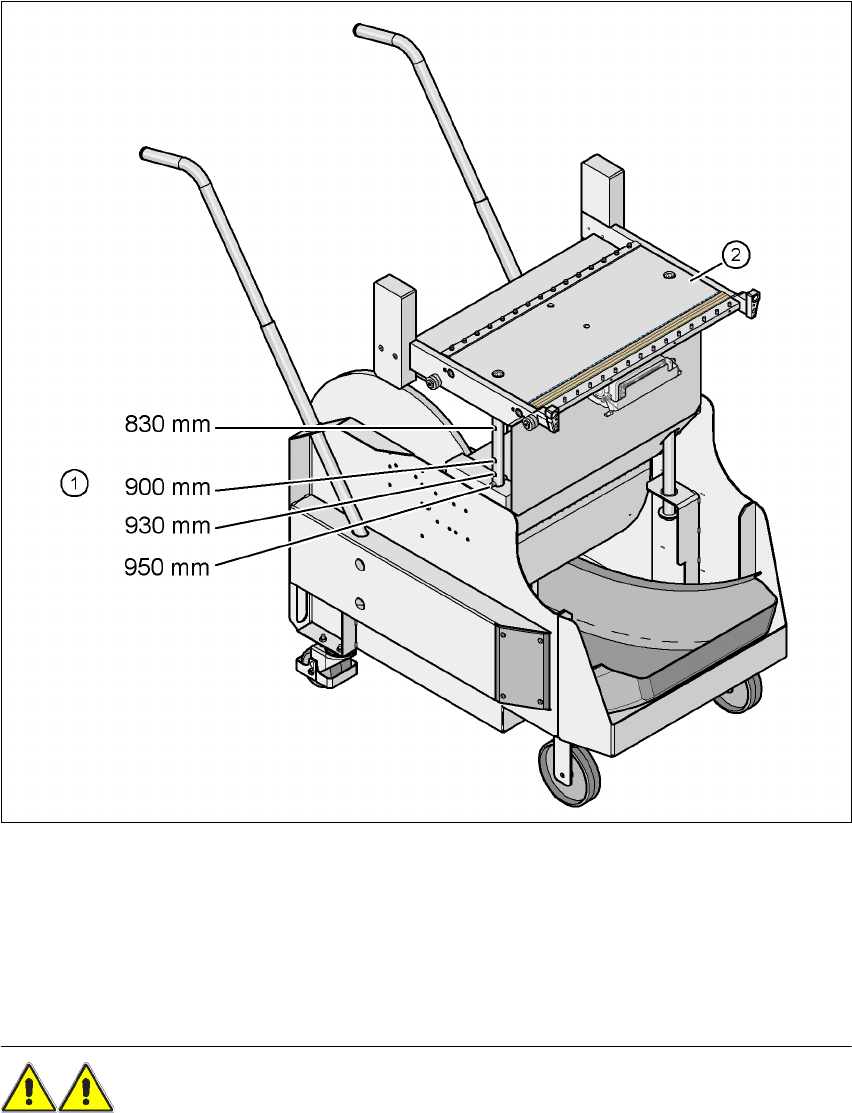 2

830 mm

1

900 mm

930 mm

950 mm