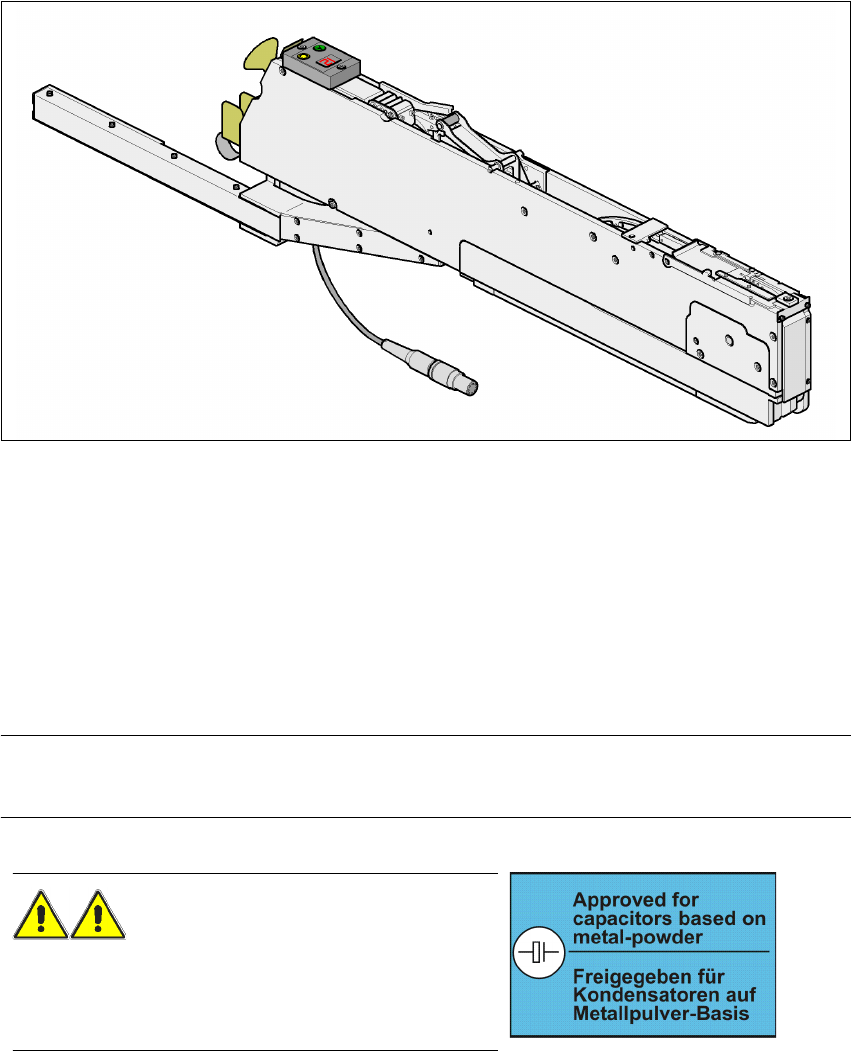 Approved for capacitors based on metal-powder

Freigegeben für Kondensatoren auf Metallpulver-Basis