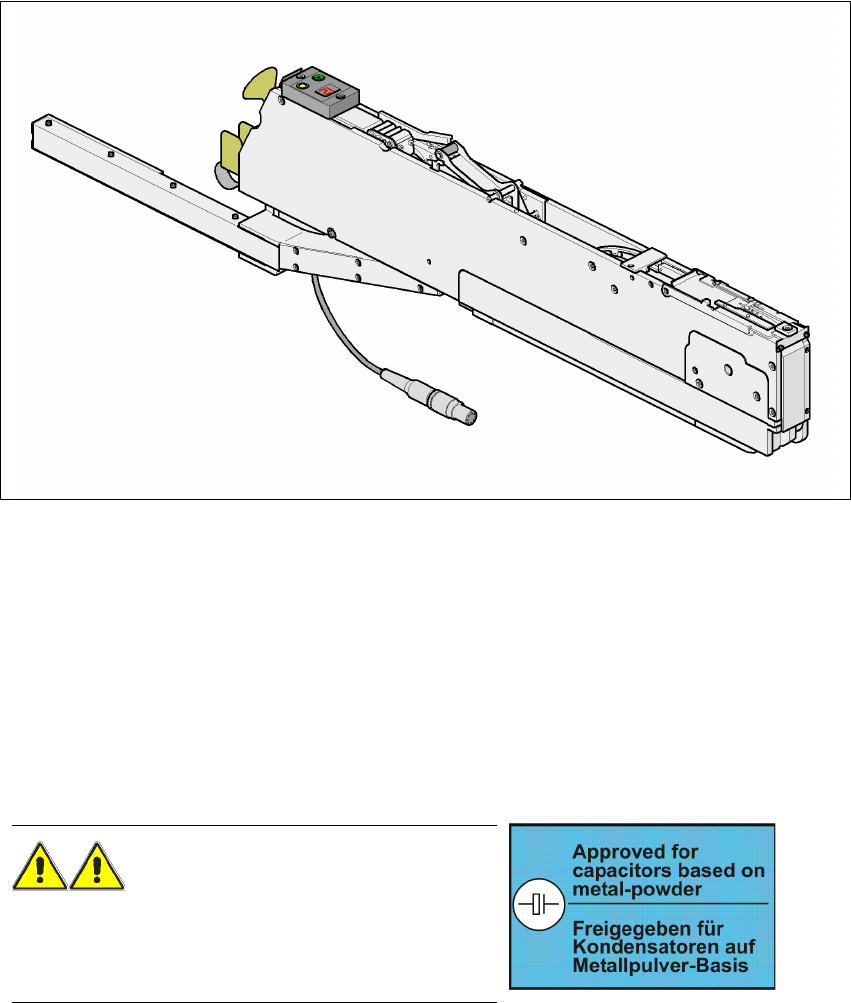 Approved for capacitors based on metal-powder

Freigegeben für Kondensatoren auf Metallpulver-Basis