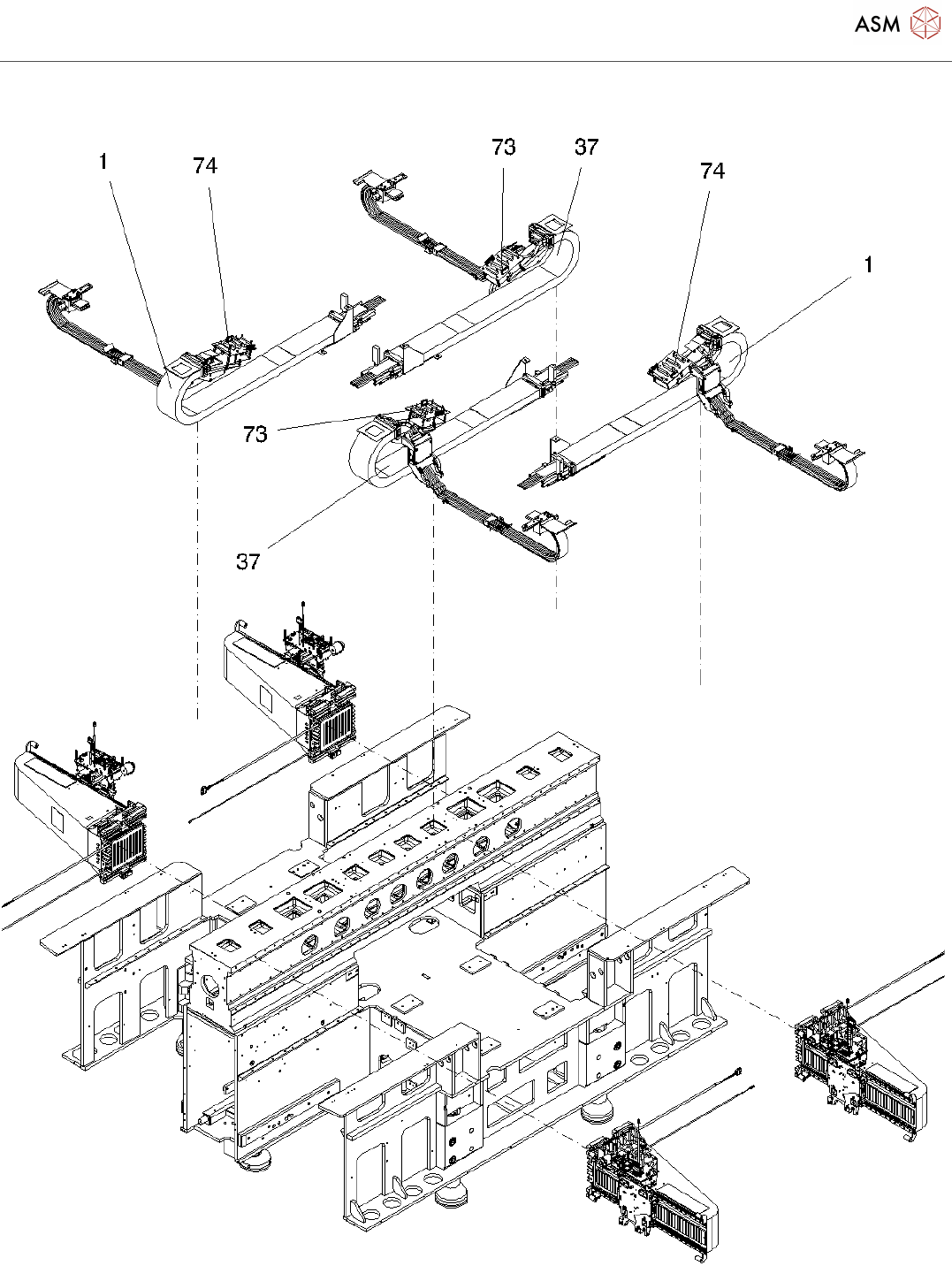 ASM

1
74
73
37
74
1
73
37