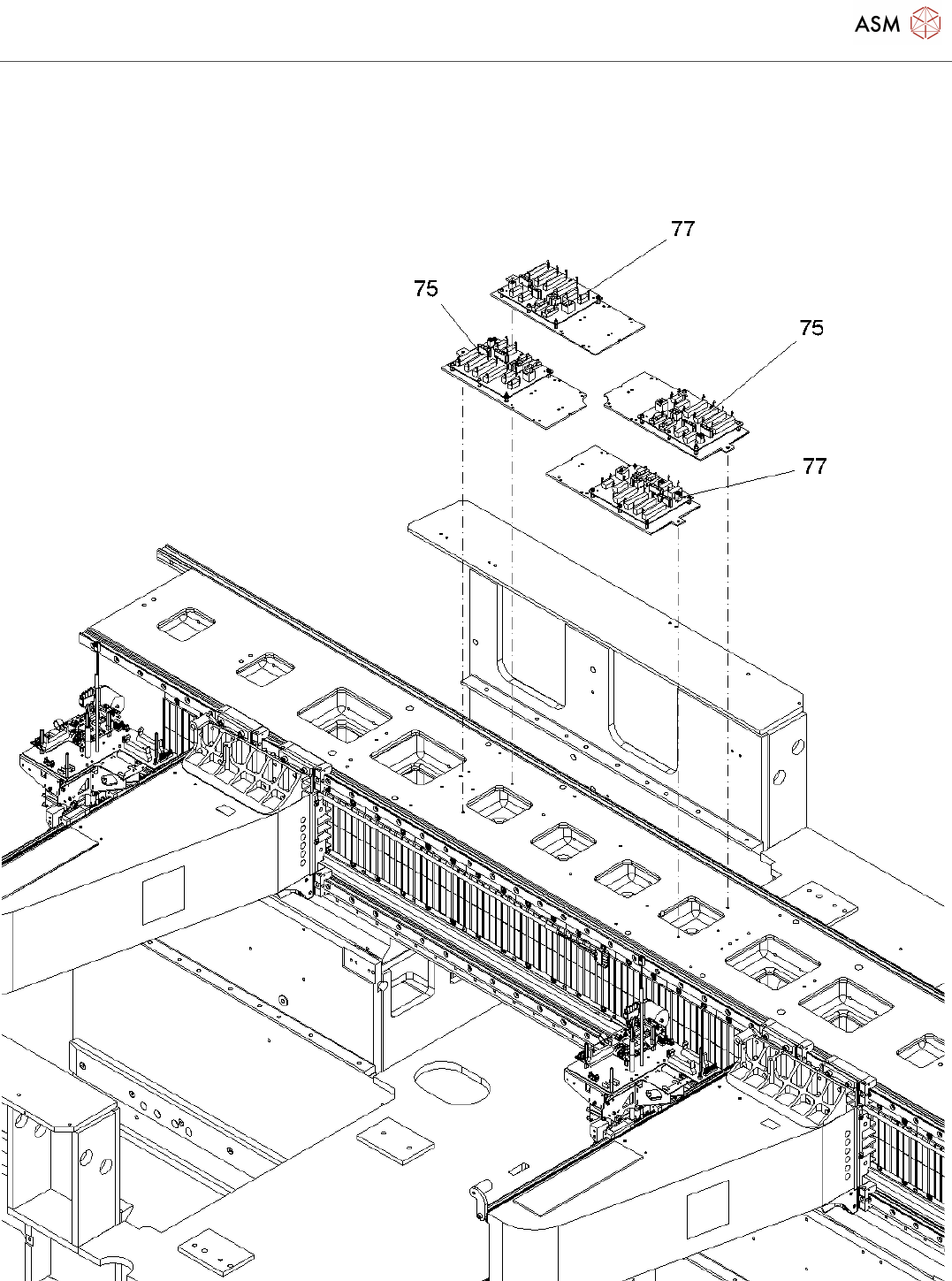 ASM

77

75

75

77