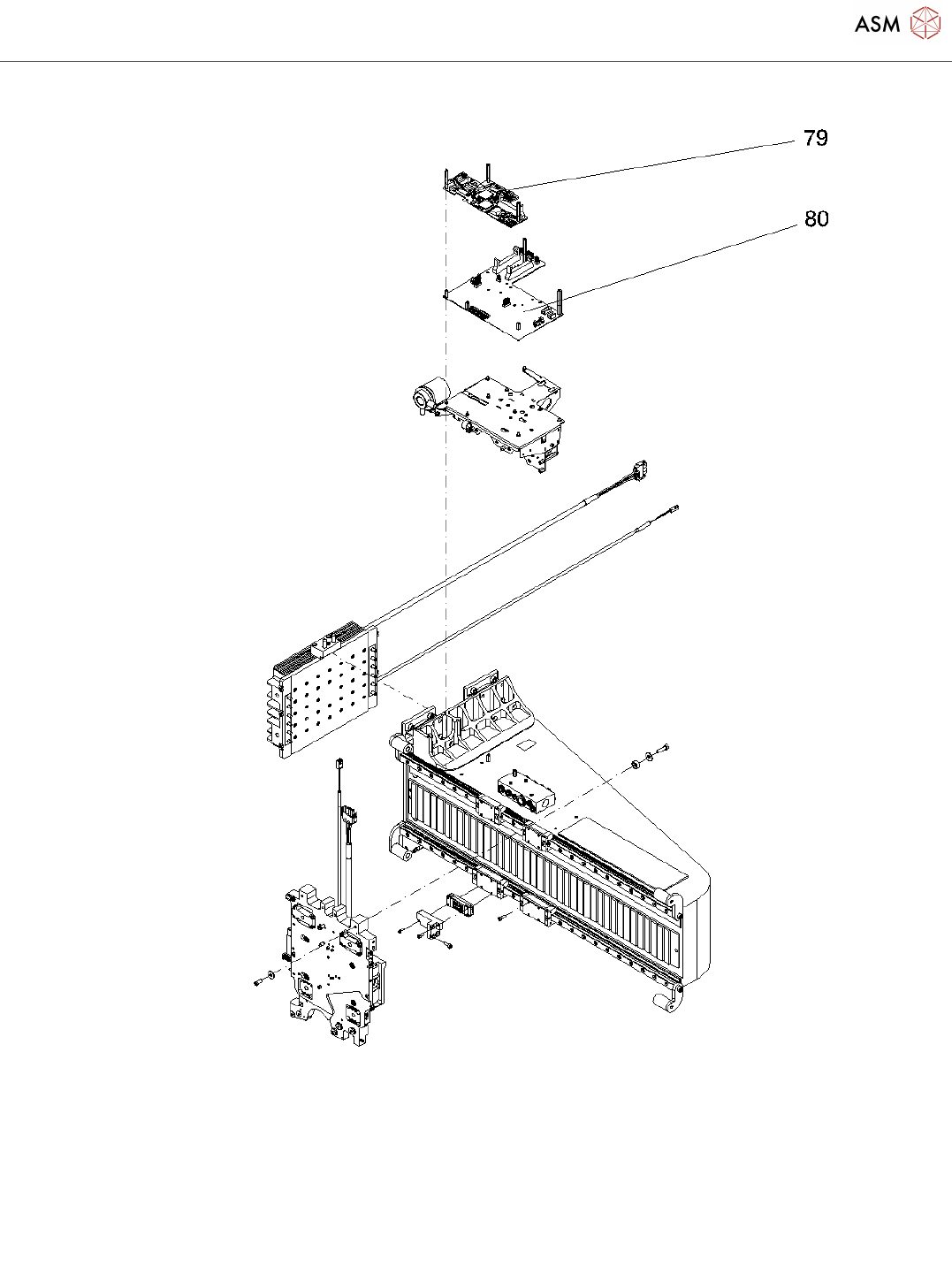 ASM

79

80