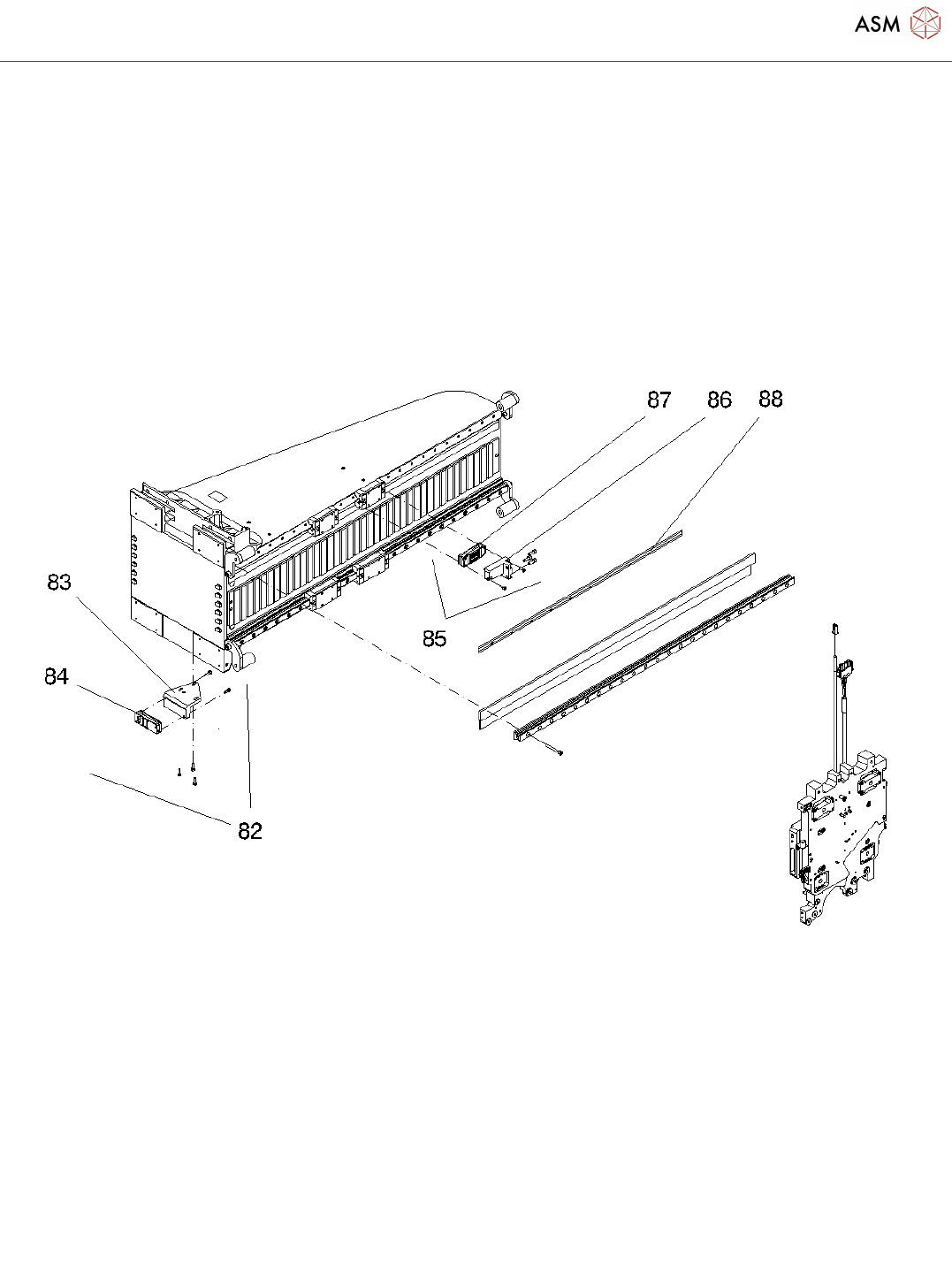 ASM

87
86
88
83
85
84
82