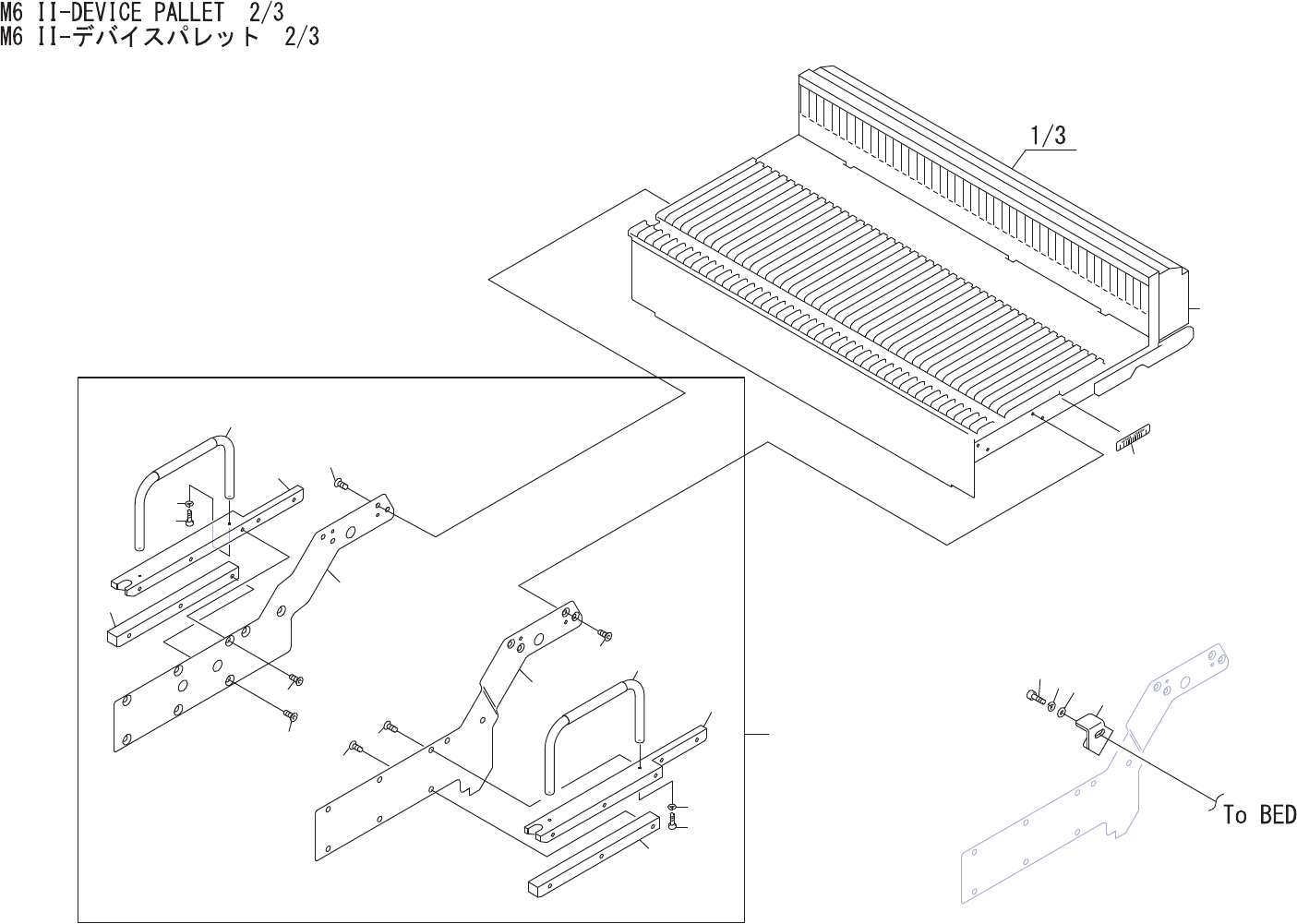 M6 II-DEVICE PALLET 2/3
M6 II-デバイスパレット 2/3

1/3

To BED