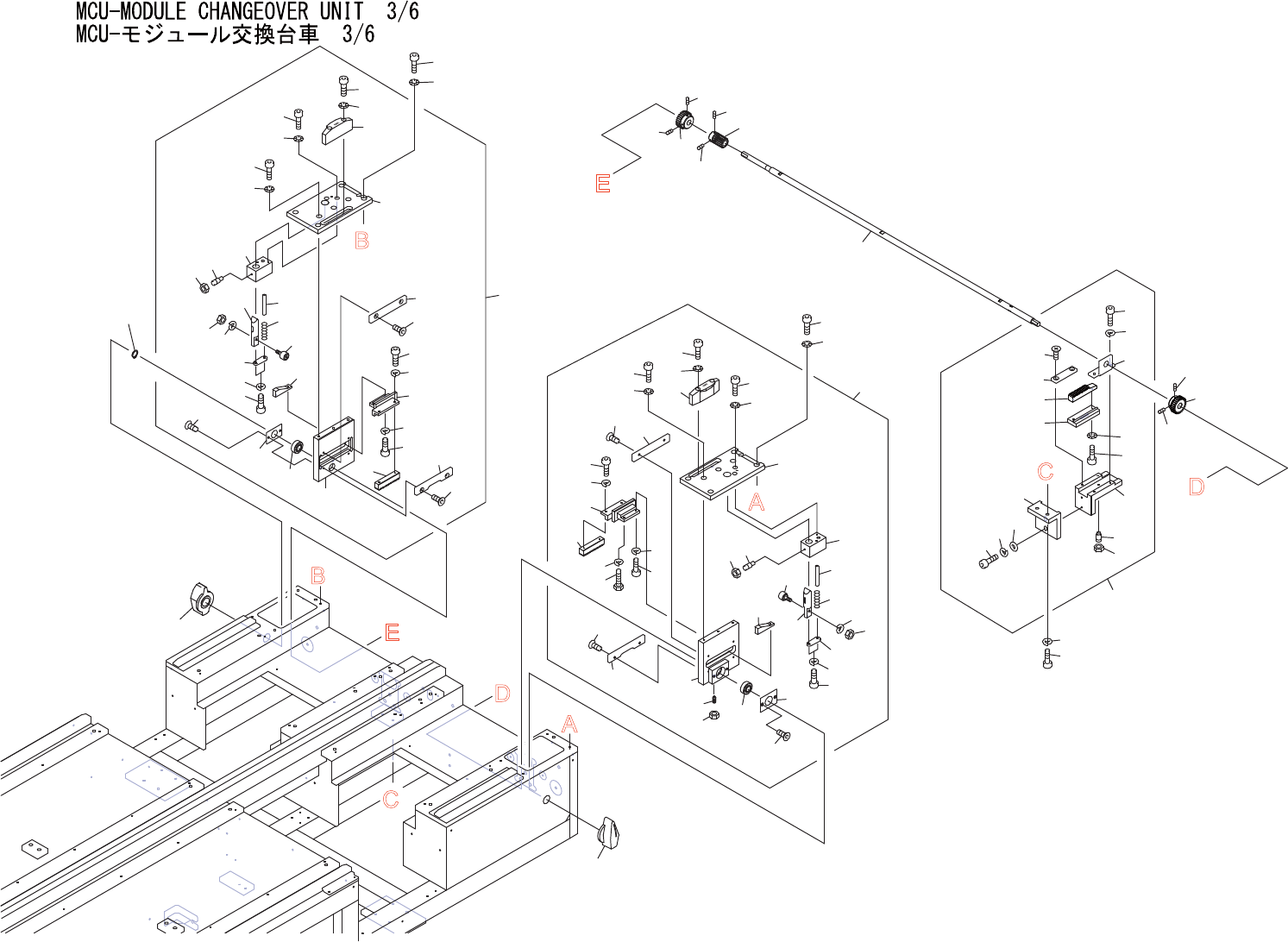 MCU-MODULE CHANGEOVER UNIT 3/6
MCU-モジュール交換台車 3/6

E

B

A

C

D

B

E

D

A

C