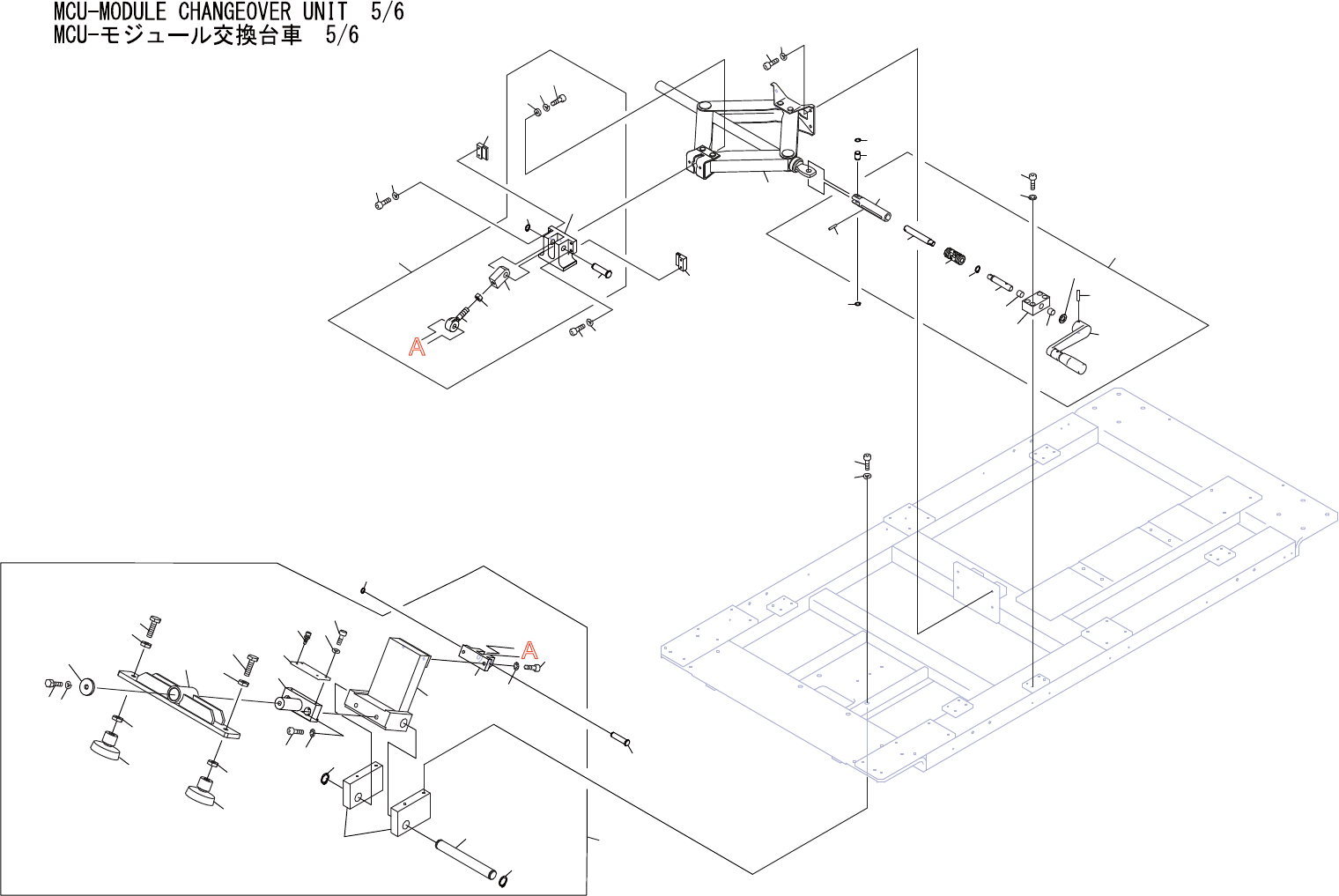 MCU-MODULE CHANGEOVER UNIT 5/6
MCU-モジュール交換台車 5/6

A

A