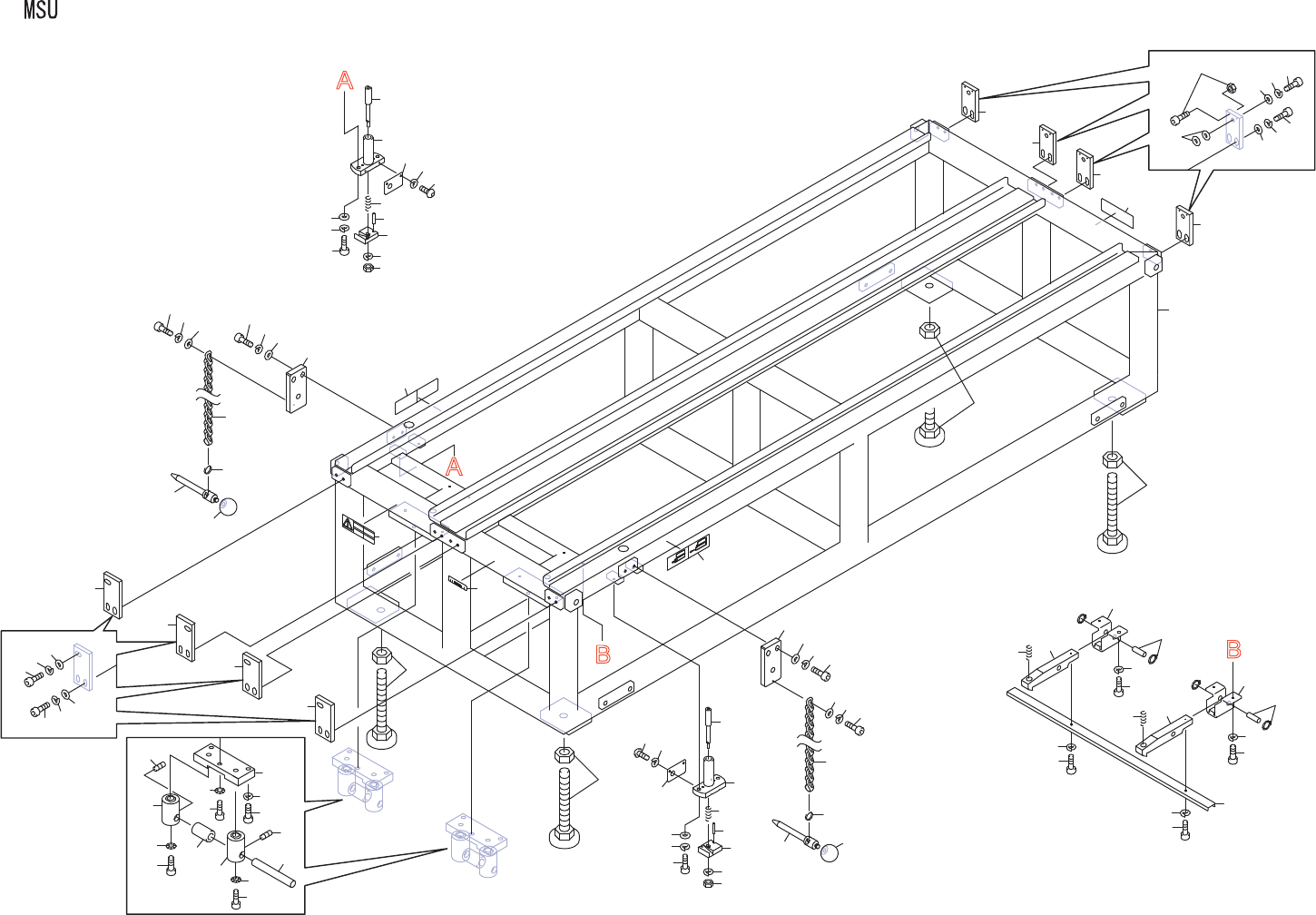 MSU

A

A

B

B