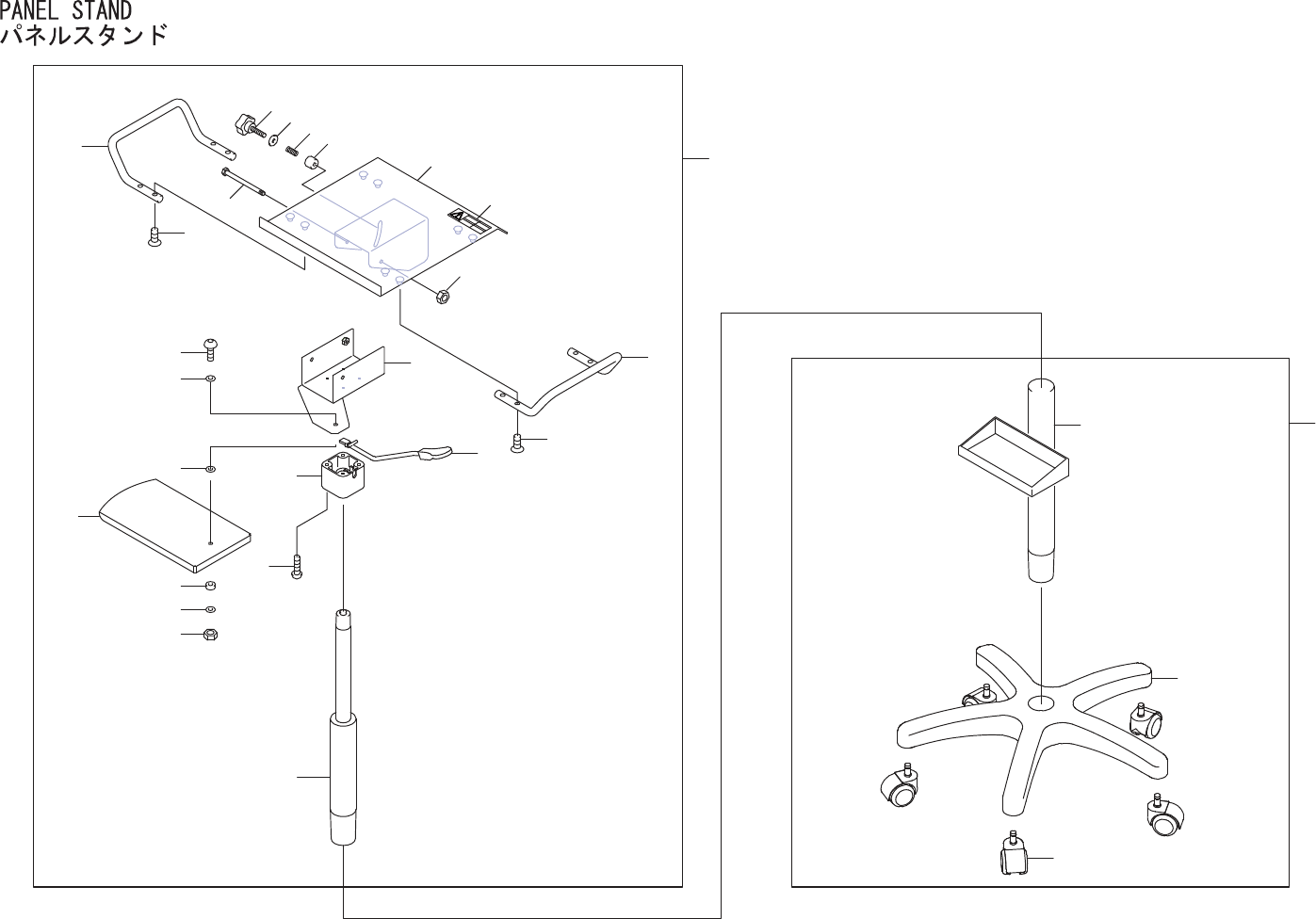 PANEL STAND
パネルスタンド