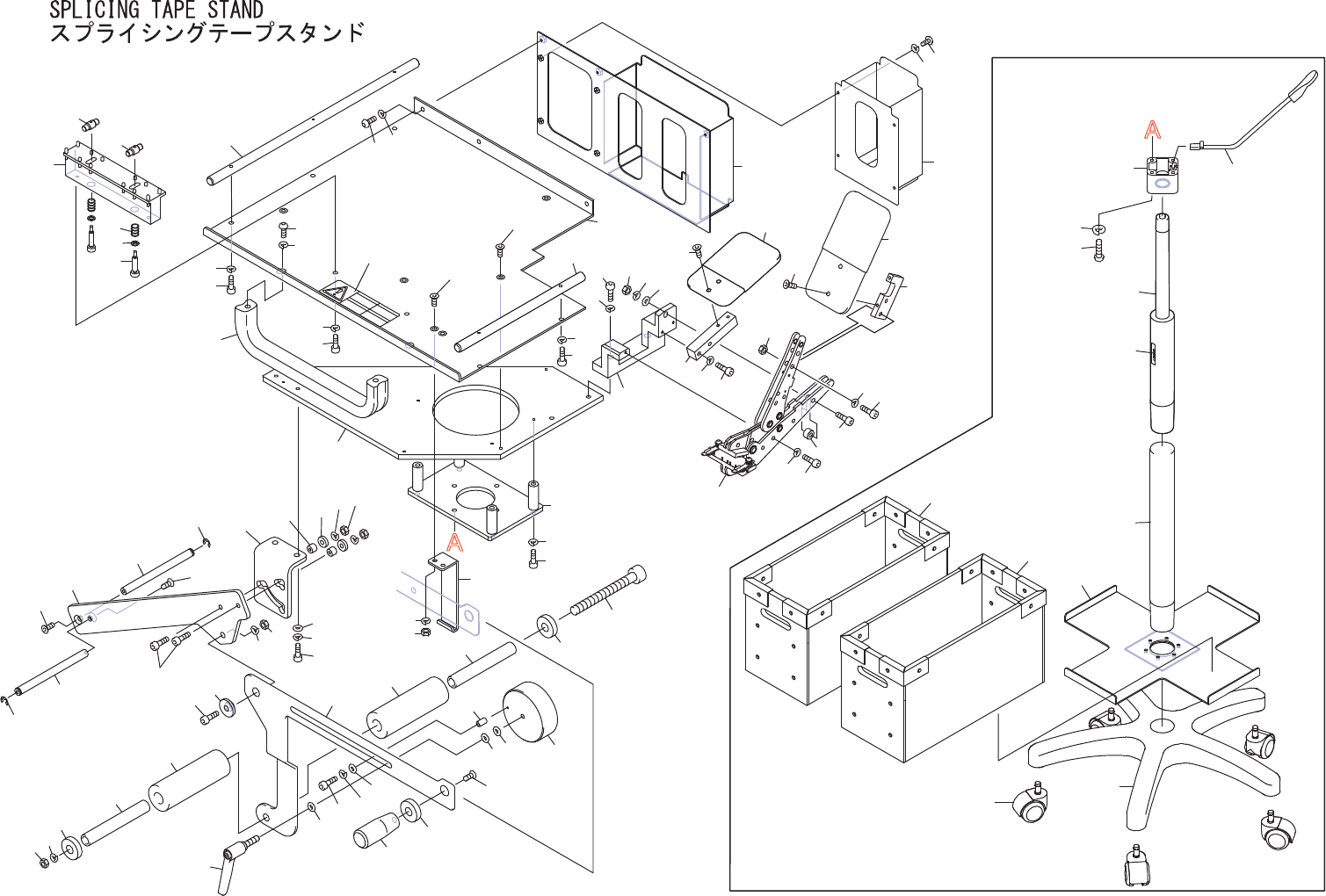 SPLICING TAPE STAND
スプライシングテープスタンド

A

A