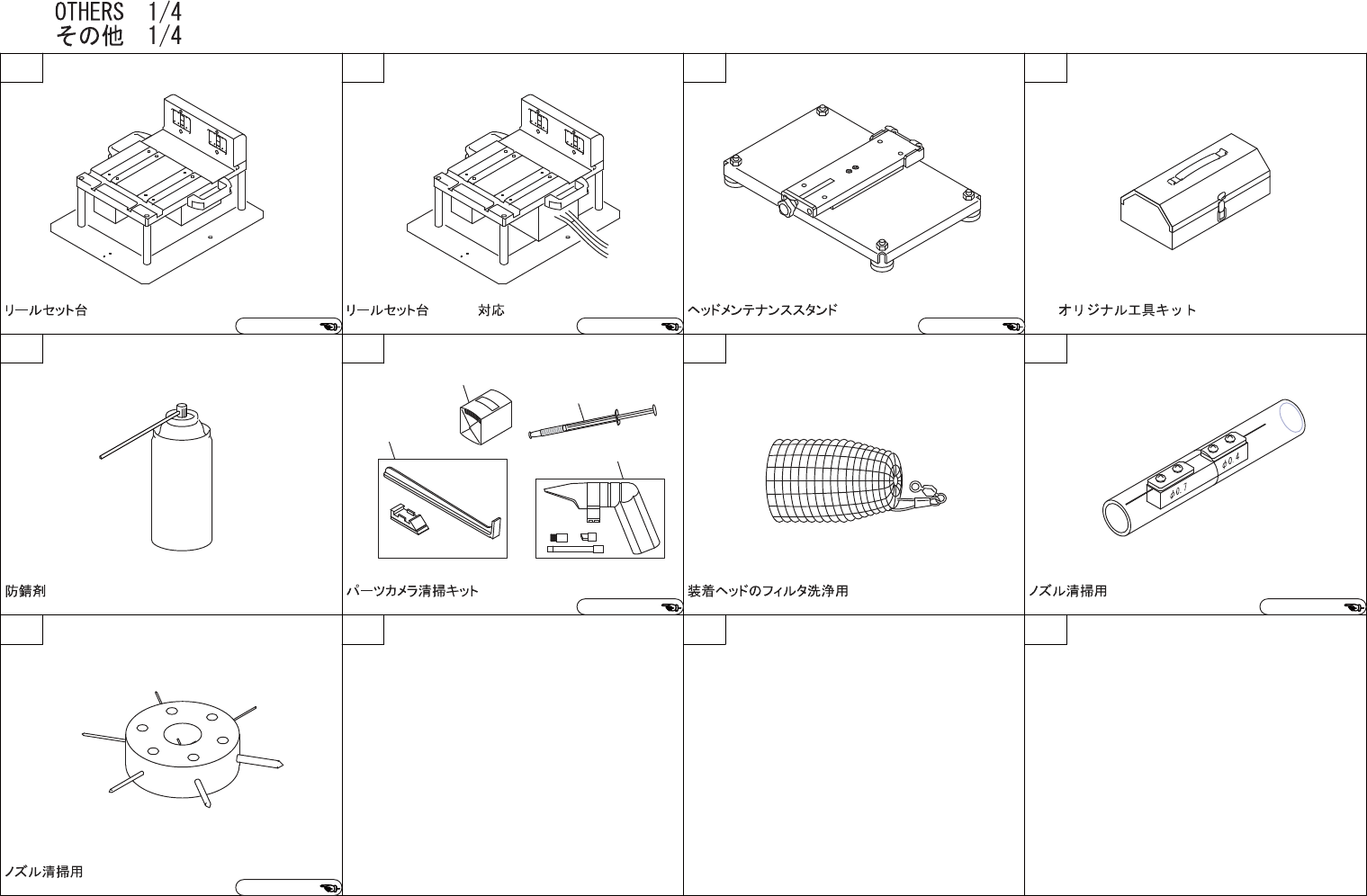 OTHERS 1/4
その他 1/4

リールセット台

リールセット台 対応

ヘッドメンテナンススタンド

オリジナル工具キット

防錆剤

パーツカメラ清掃キット

装着ヘッドのフィルタ洗浄用

$\phi 0.7$ $\phi 0.4$

ノズル清掃用

ノズル清掃用