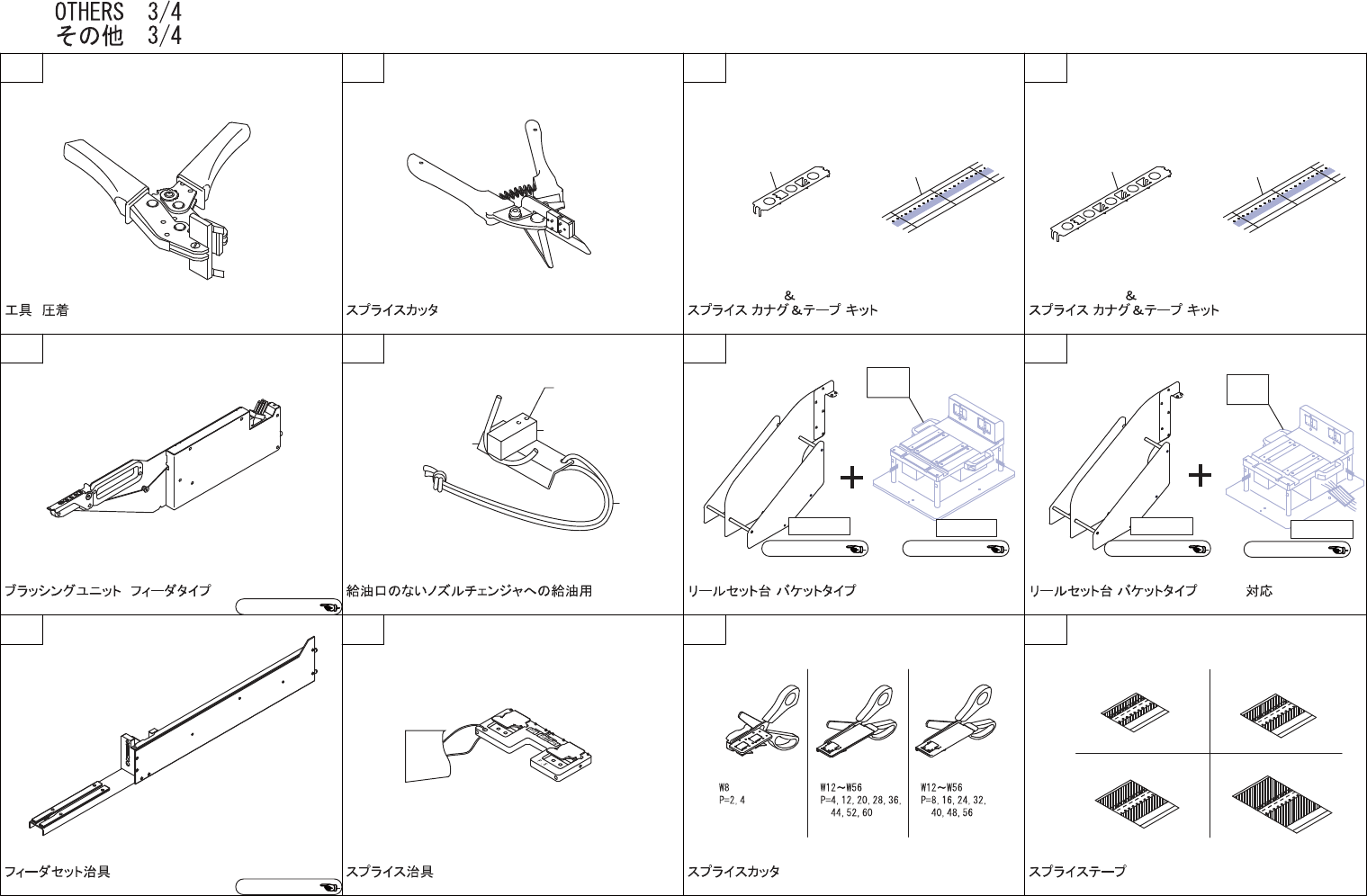 OTHERS 3/4
その他 3/4

工具 圧着

スプライスカッタ

&
スプライス カナグ＆テープ キット

&
スプライス カナグ＆テープ キット

ブラッシングユニット フィーダタイプ

給油口のないノズルチェンジャへの給油用

リールセット台 バケットタイプ

リールセット台 バケットタイプ 対応

フィーダセット治具

スプライス治具

W8
P=2, 4

W12～W56
P=4, 12, 20, 28, 36, 44, 52, 60

W12～W56
P=8, 16, 24, 32, 40, 48, 56

スプライスカッタ

スプライステープ