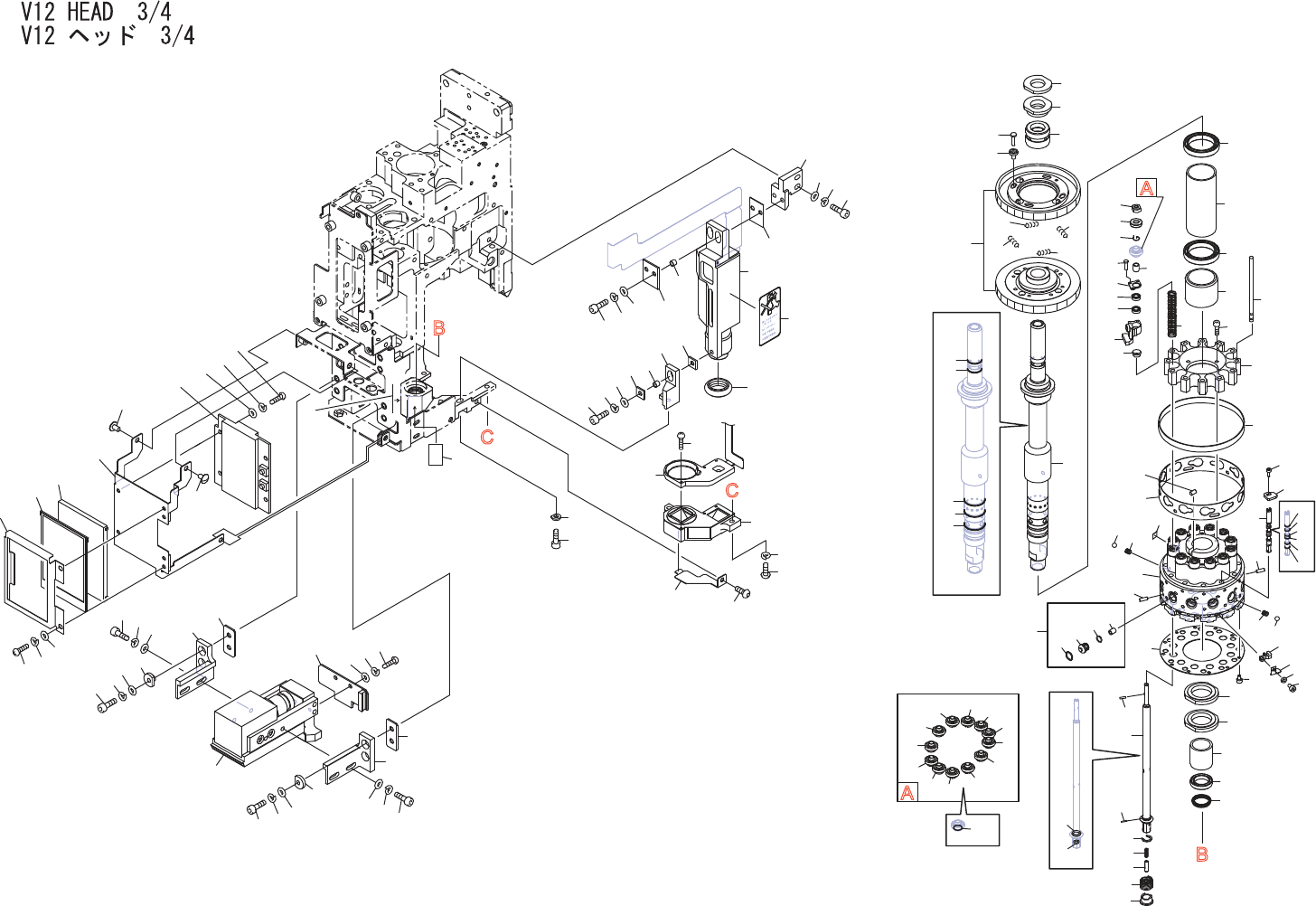 V12 HEAD 3/4
V12 ヘッド 3/4

B

C

C

A

A

B