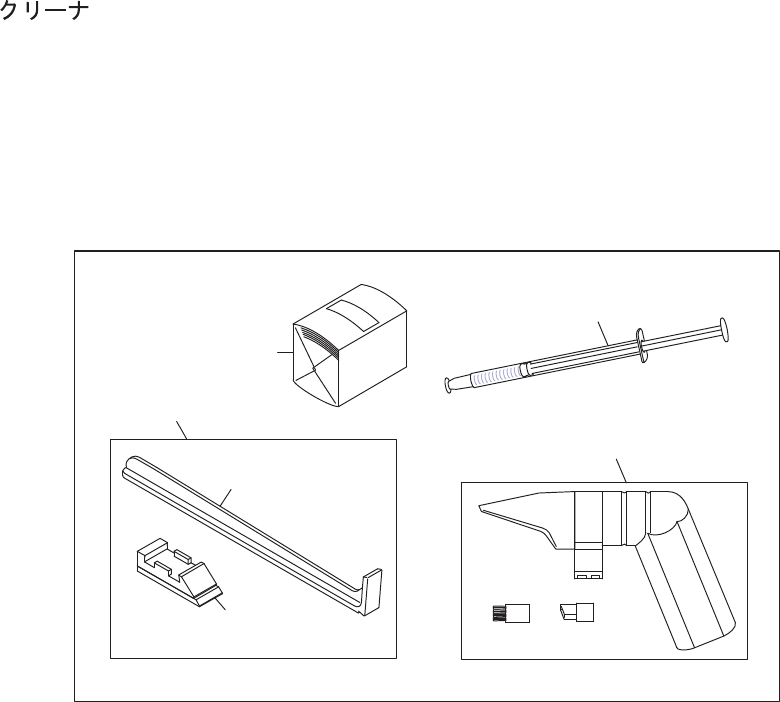 クリーナ