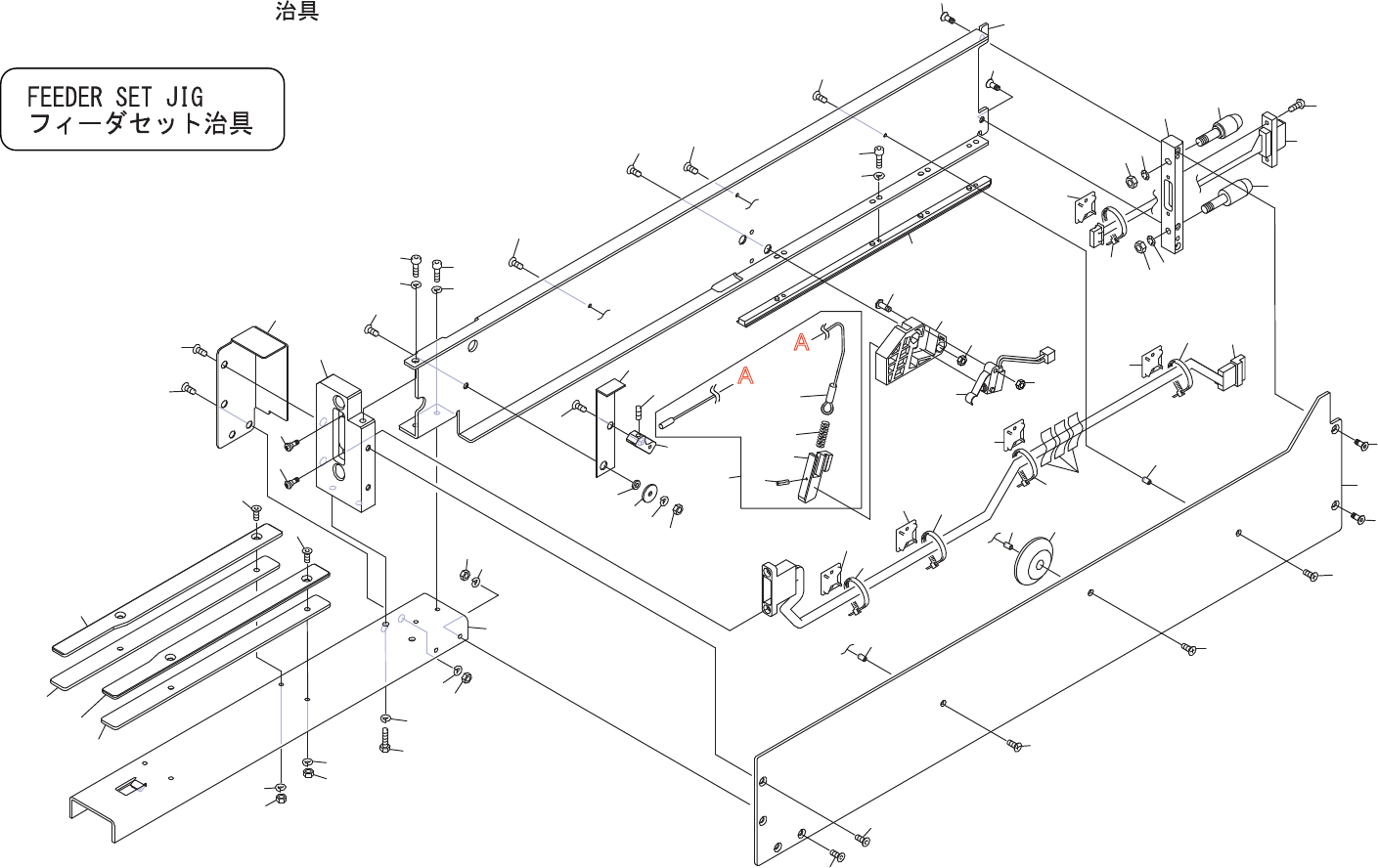 治具

FEEDER SET JIG
フィーダセット治具

A

A