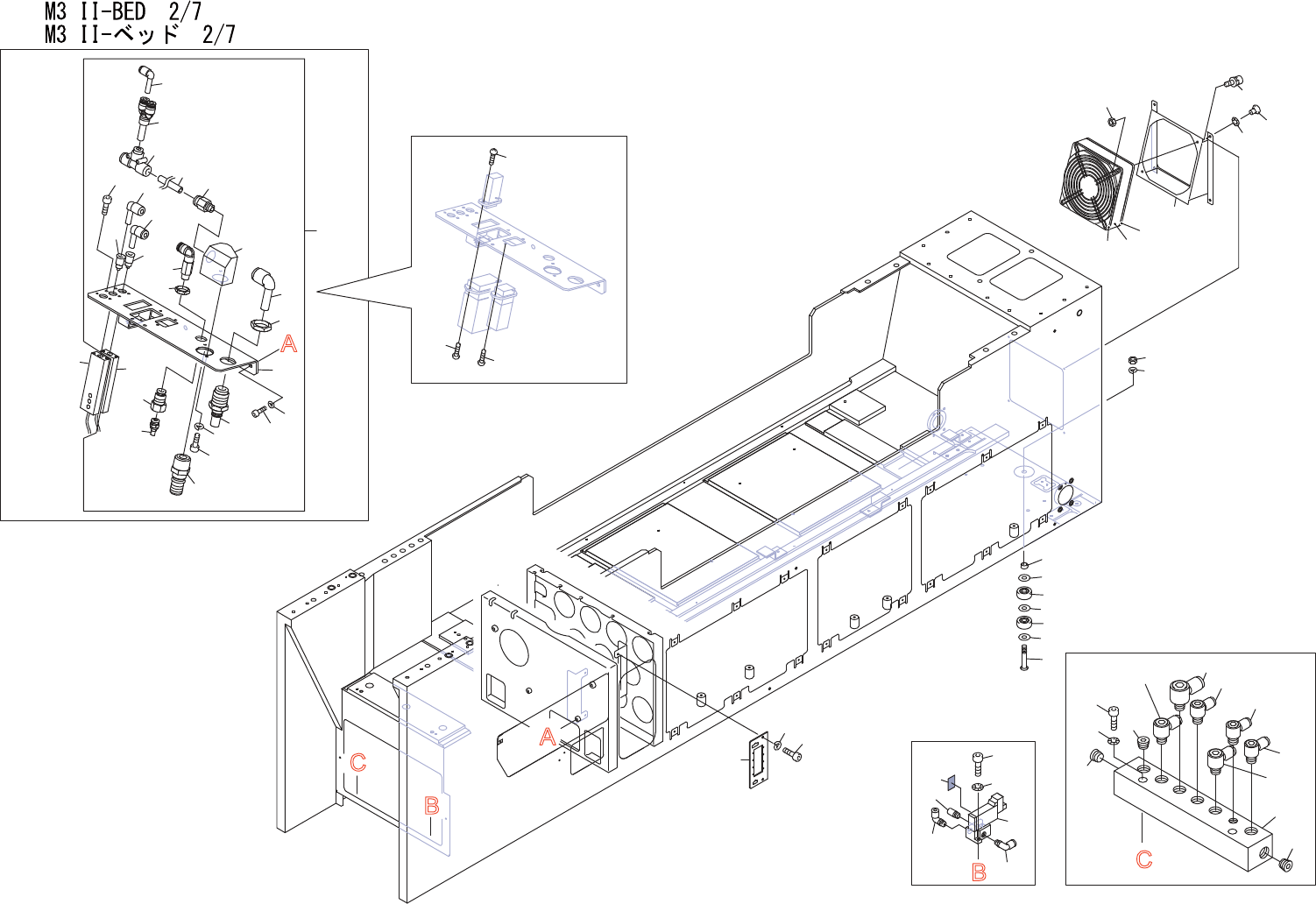 M3 II-BED 2/7
M3 II-ベッド 2/7

A

A

C

B

B

C